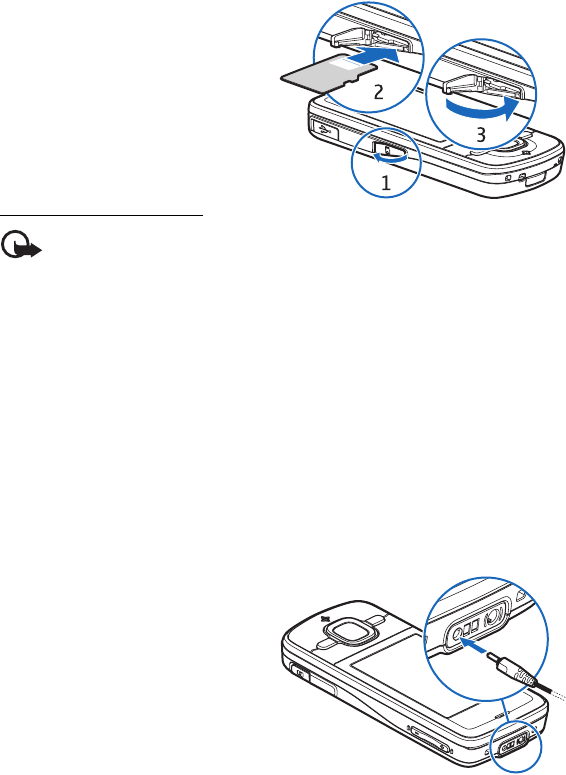 2

3

1