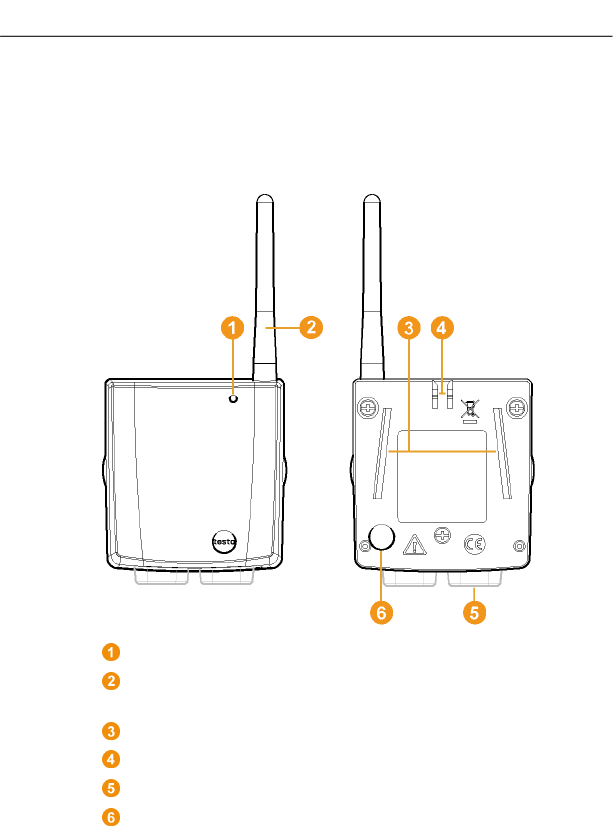 1
2
3
4
testo
CE
6
5
1
2
3
4
5
6