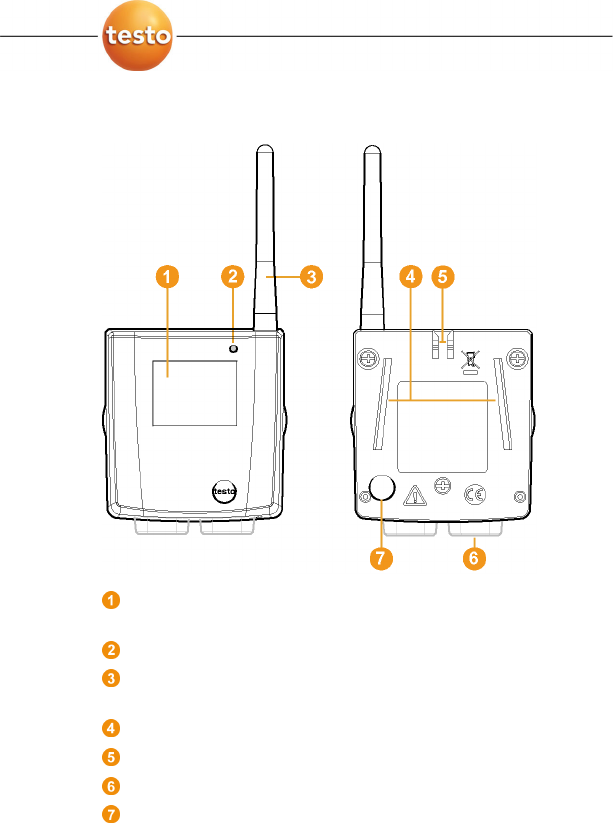 testo

1 2 3

4 5

testo

CE

7 6

1

2

3

4

5

6

7