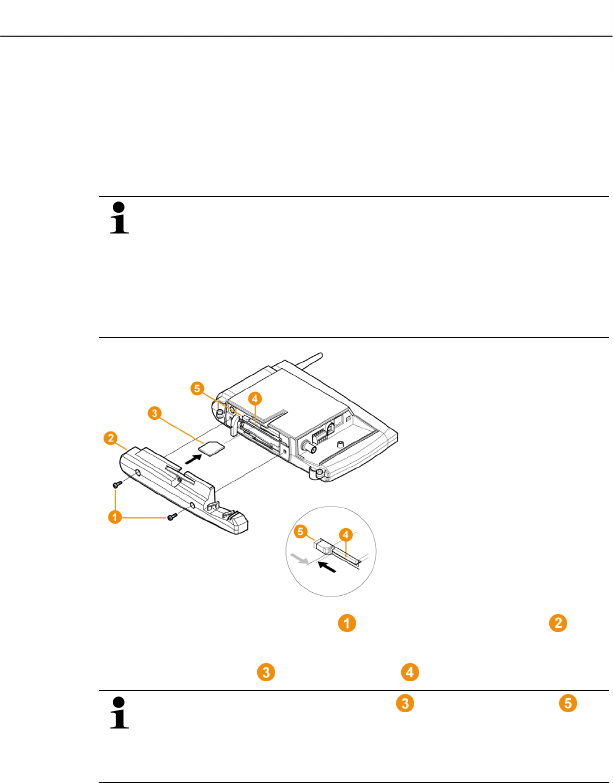 5
4
3
2
1
5
4
1
2
3
4
3
5