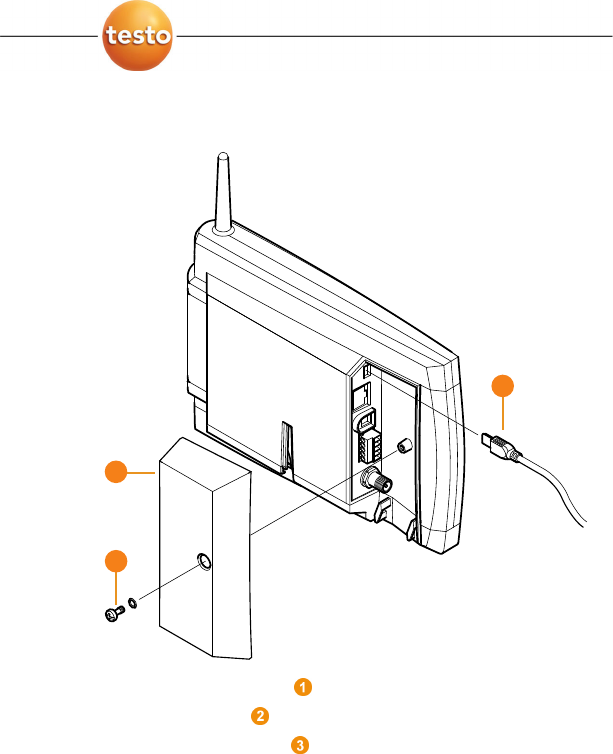 testo

1

2

3