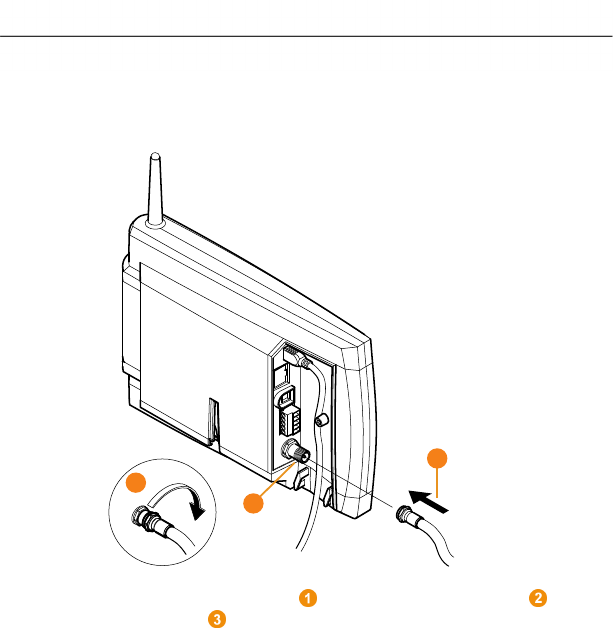 1

2

3