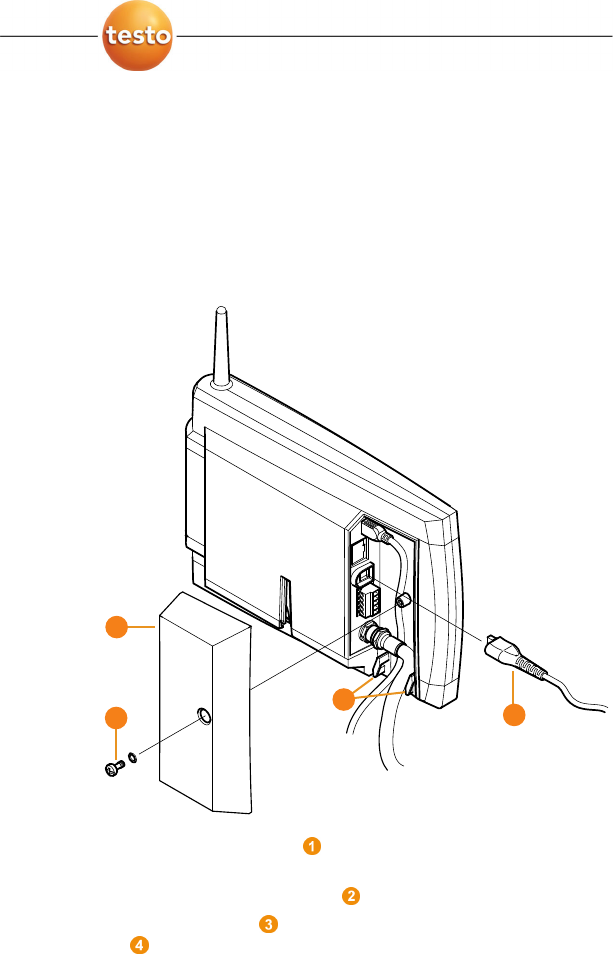 testo

1

2

3

4