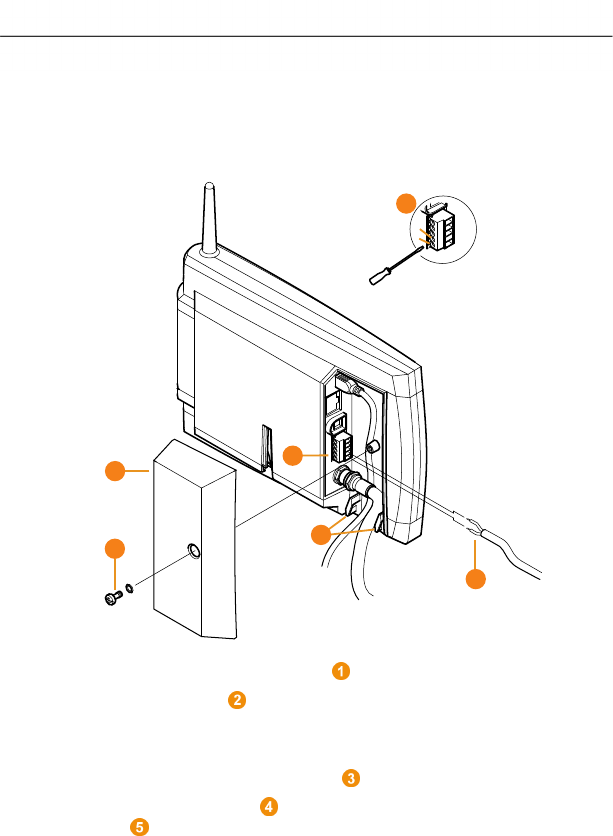 1

2

3

4

5