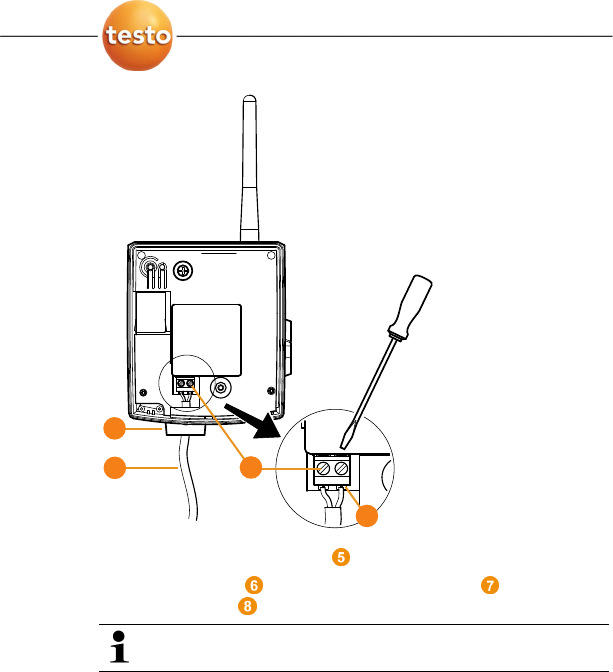 testo

5

6

7

8