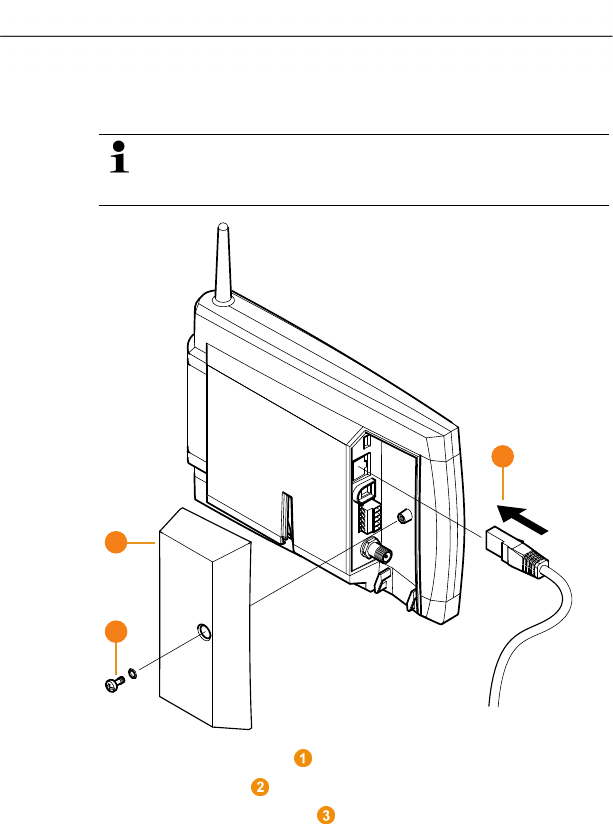 1

2

3