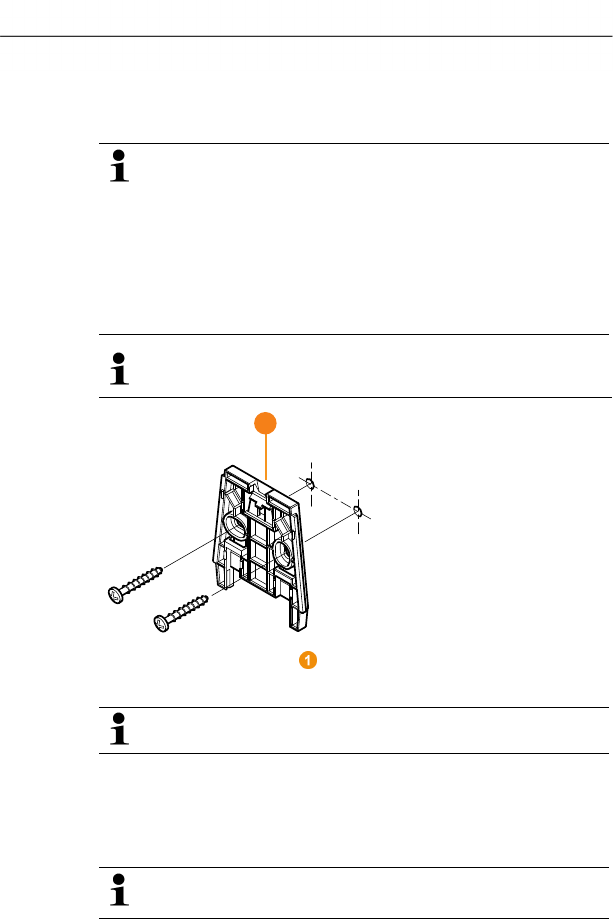 1