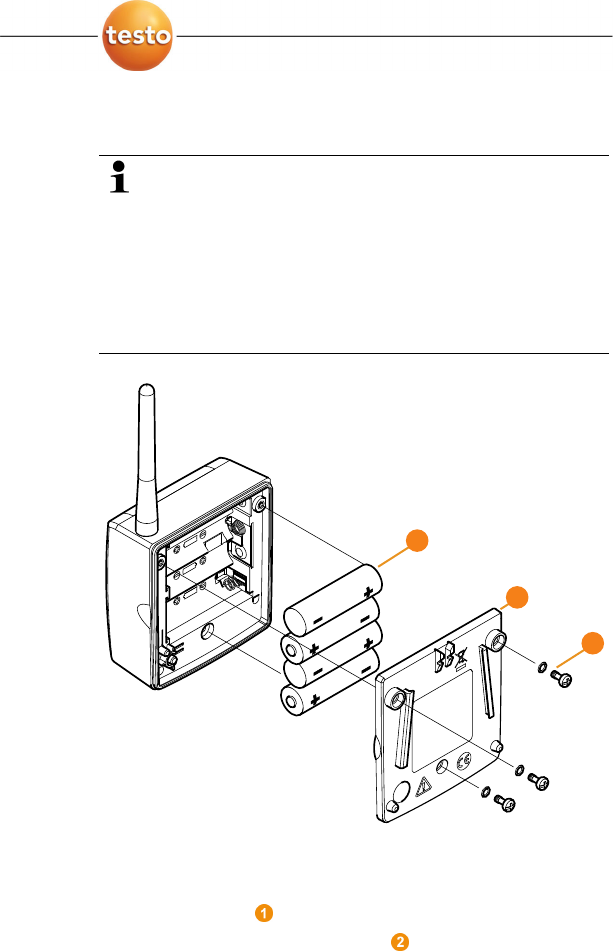 testo

1

2