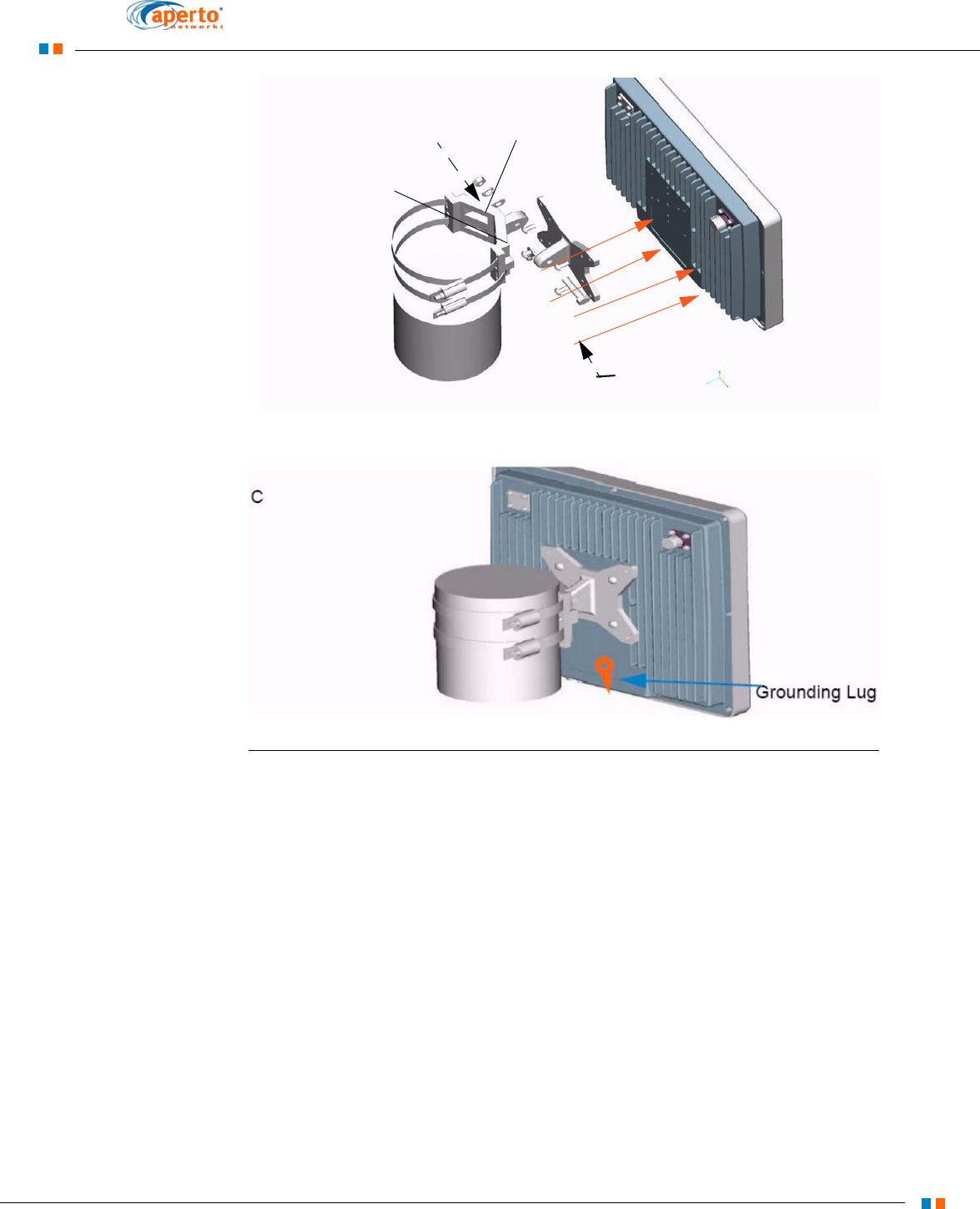 aperto networks

C

Grounding Lug