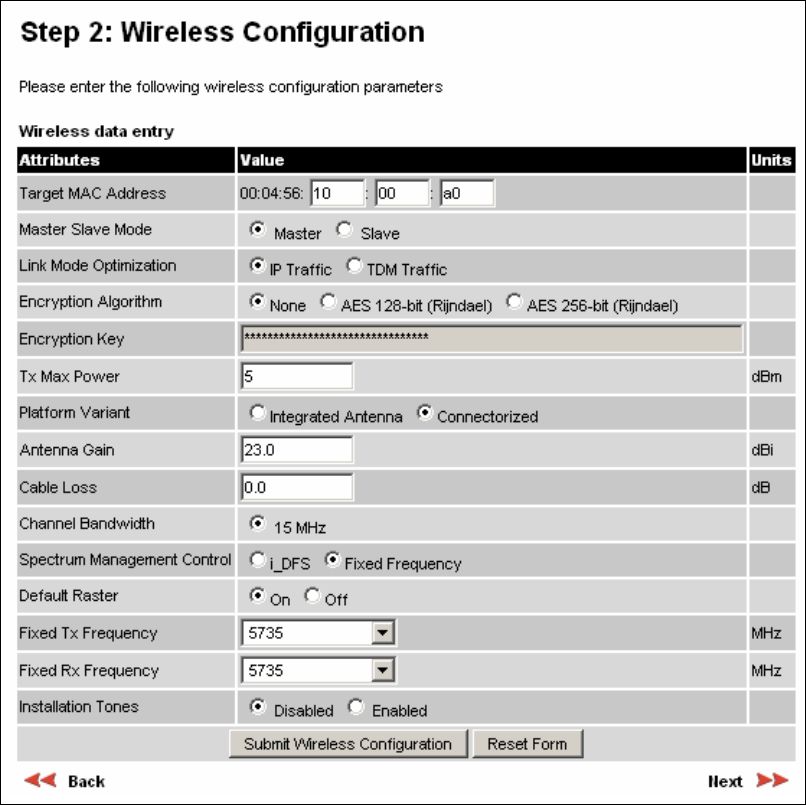 Step 2: Wireless Configuration

Please enter the following wireless configuration parameters

Wireless data entry

| Attributes | Value | Units |
|---|---|---|
| Target MAC Address | 00:04:56: 10 : 00 : a0 | |
| Master Slave Mode | Master Slave | |
| Link Mode Optimization | IP Traffic TDM Traffic | |
| Encryption Algorithm | None AES 128-bit (Rijndael) AES 256-bit (Rijndael) | |
| Encryption Key | ******************************** | |
| Tx Max Power | 5 | dBm |
| Platform Variant | Integrated Antenna Connectorized | |
| Antenna Gain | 23.0 | dBi |
| Cable Loss | 0.0 | dB |
| Channel Bandwidth | 15 MHz | |
| Spectrum Management Control | i_DFS Fixed Frequency | |
| Default Raster | On Off | |
| Fixed Tx Frequency | 5735 | MHz |
| Fixed Rx Frequency | 5735 | MHz |
| Installation Tones | Disabled Enabled | |

Submit Wireless Configuration Reset Form

Back Next