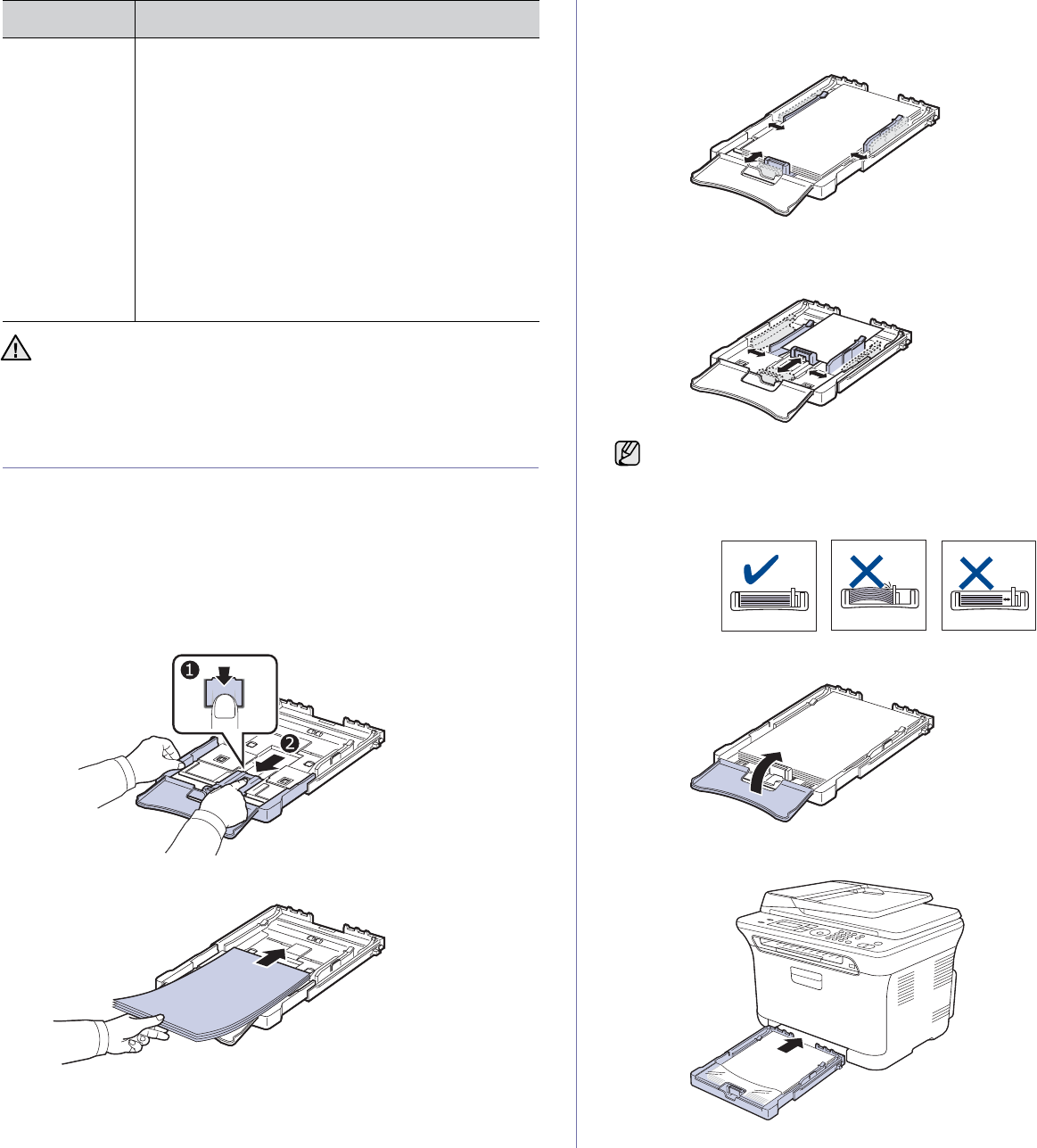 ❶

❷