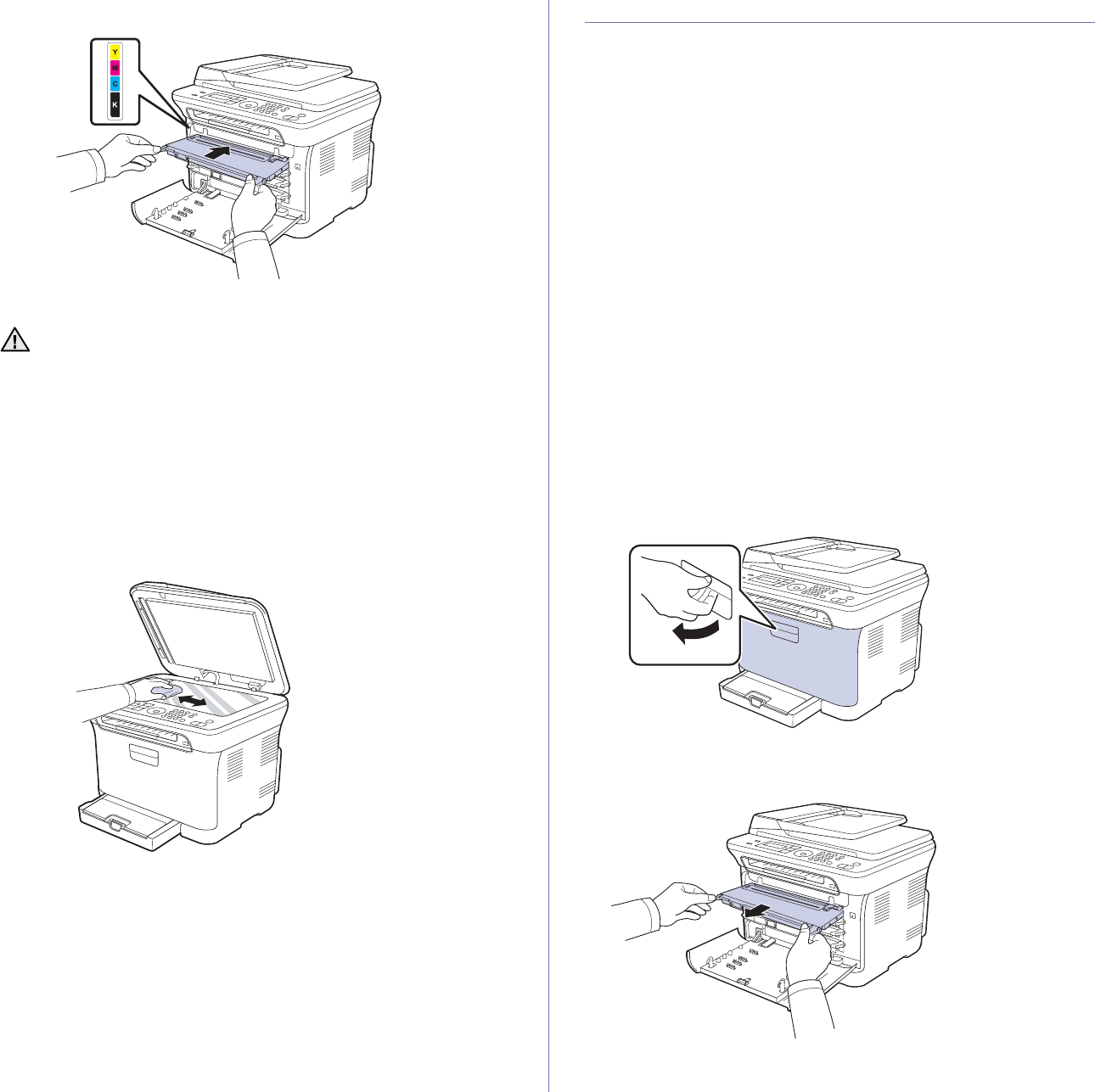 Y
M
C
K