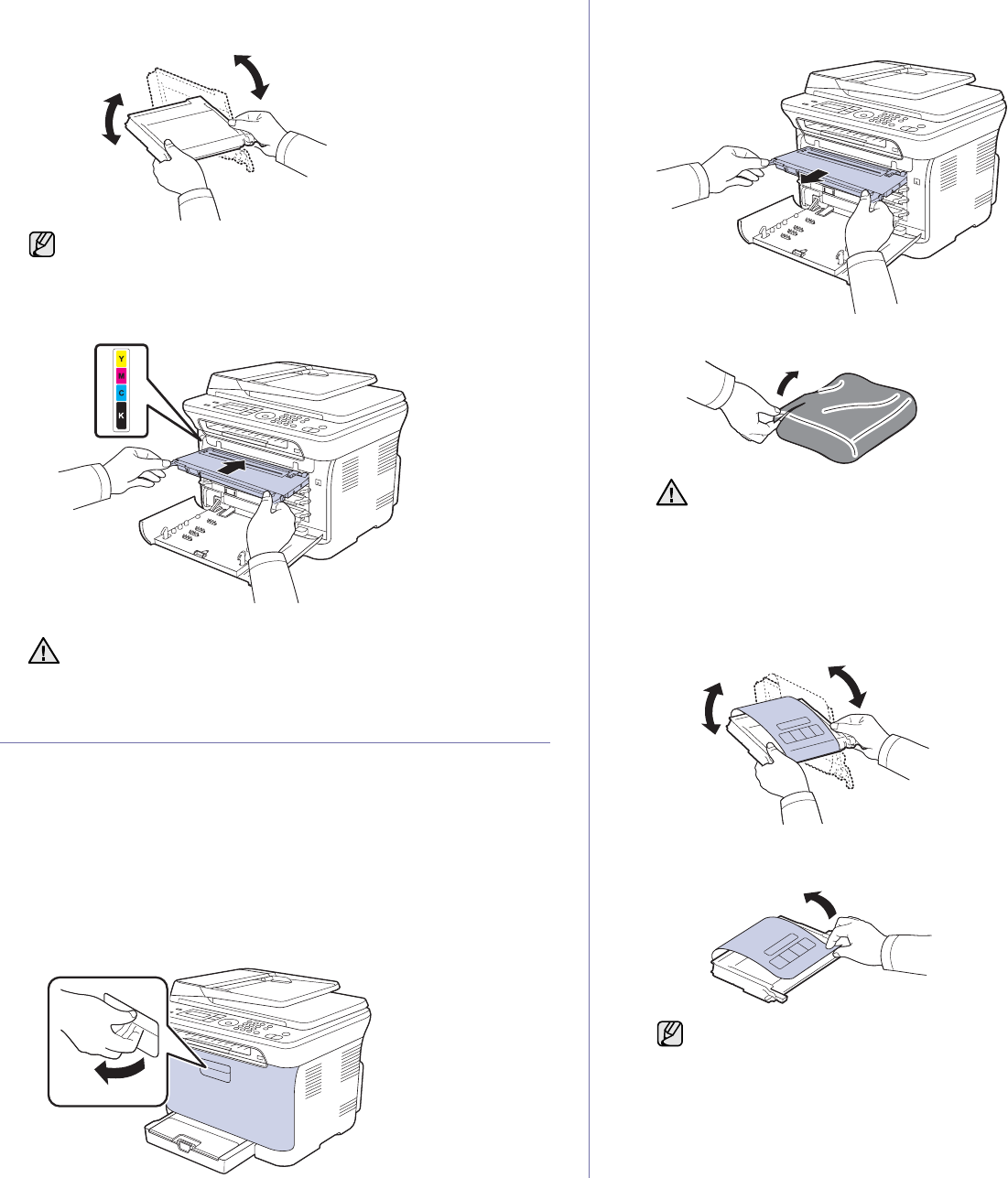 Y
M
C
K