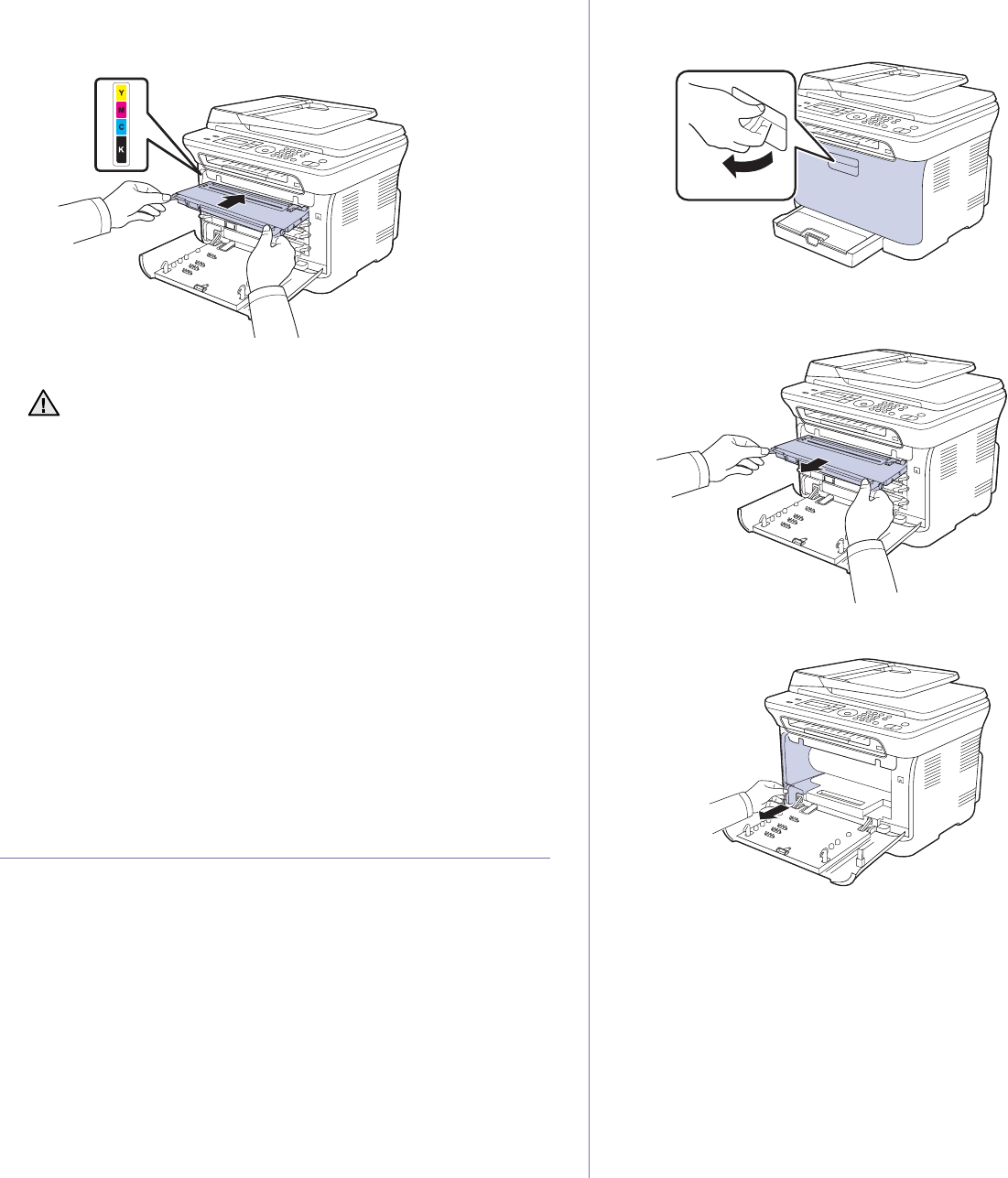 Y
M
C
K