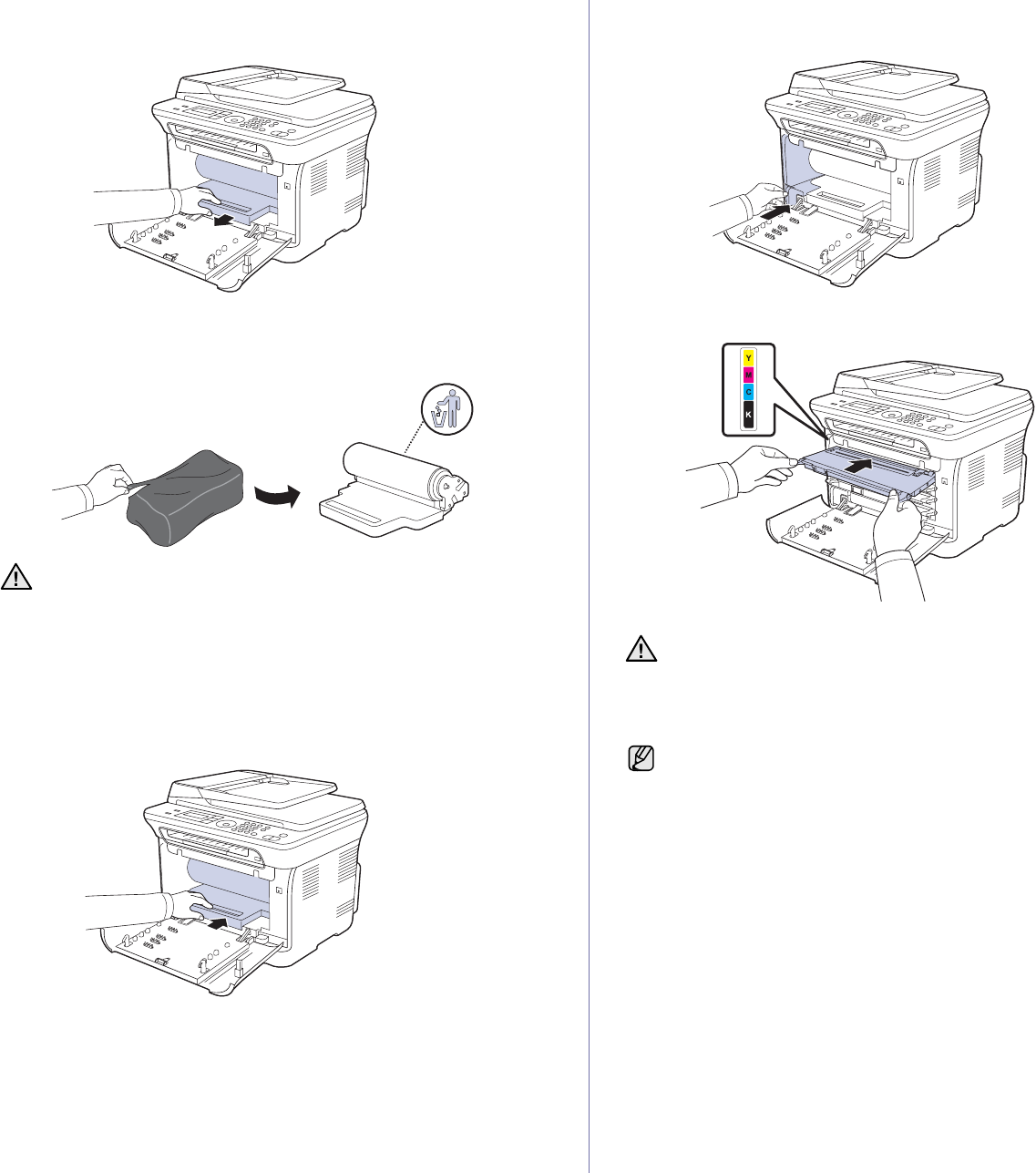 Y
M
C
K