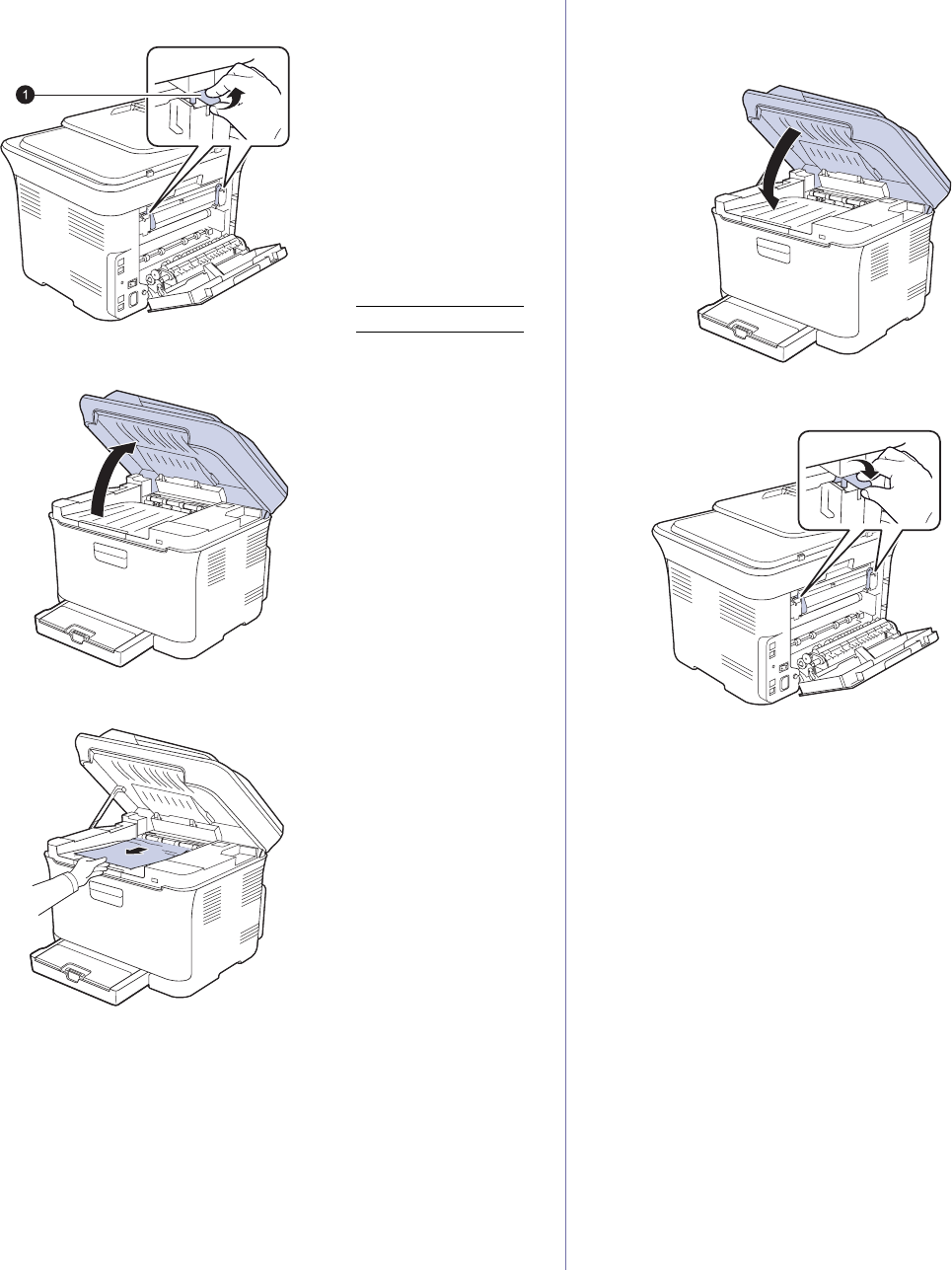 1