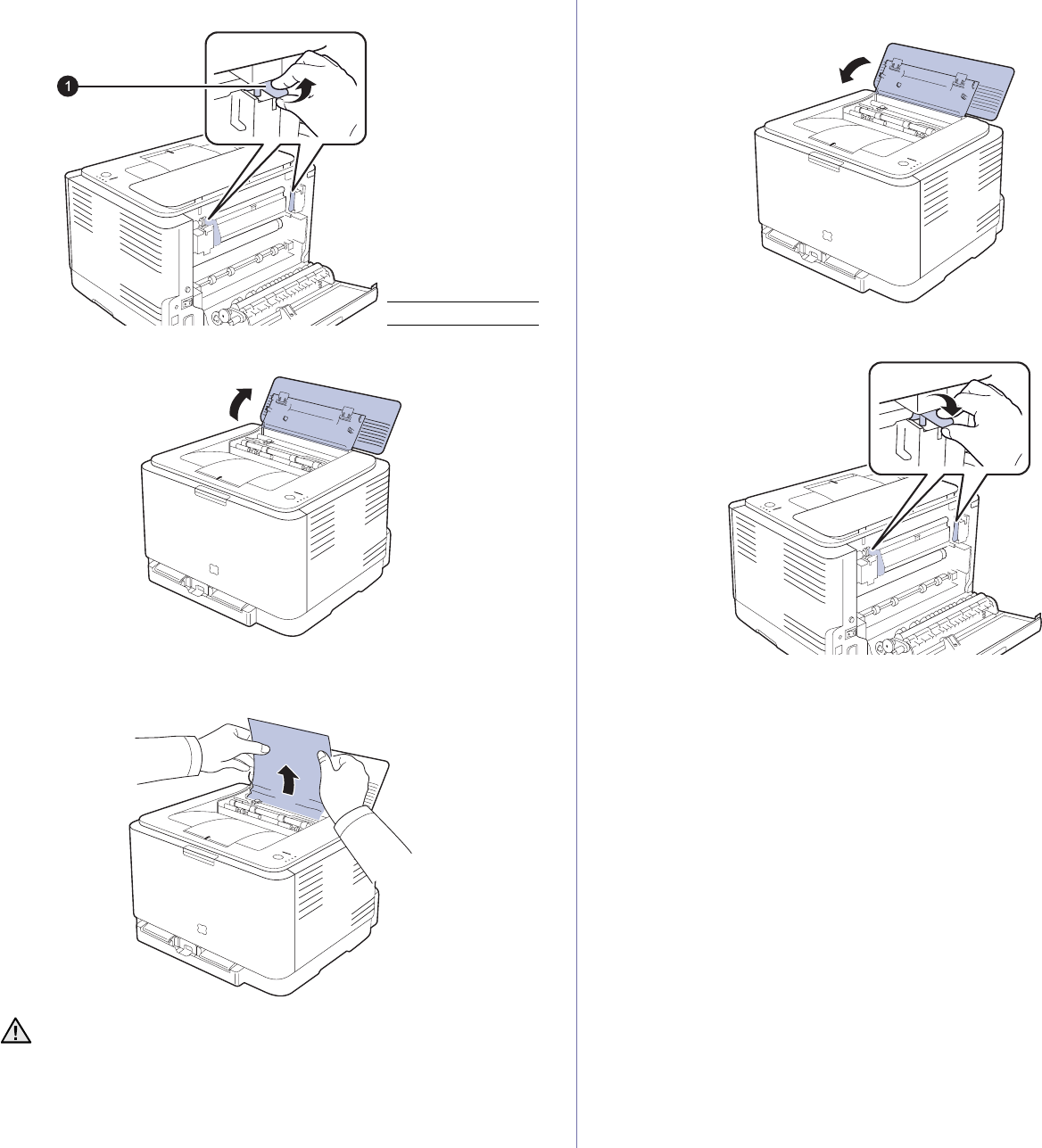 1