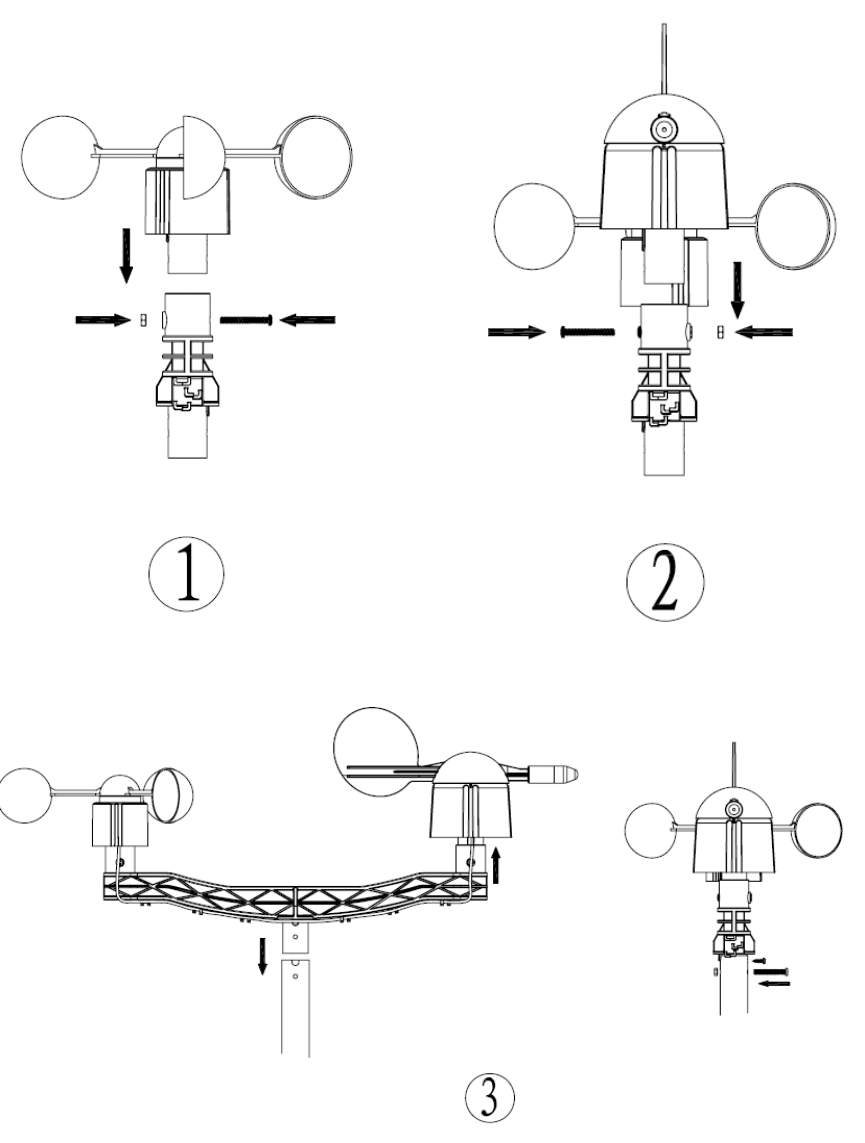 1

2

3