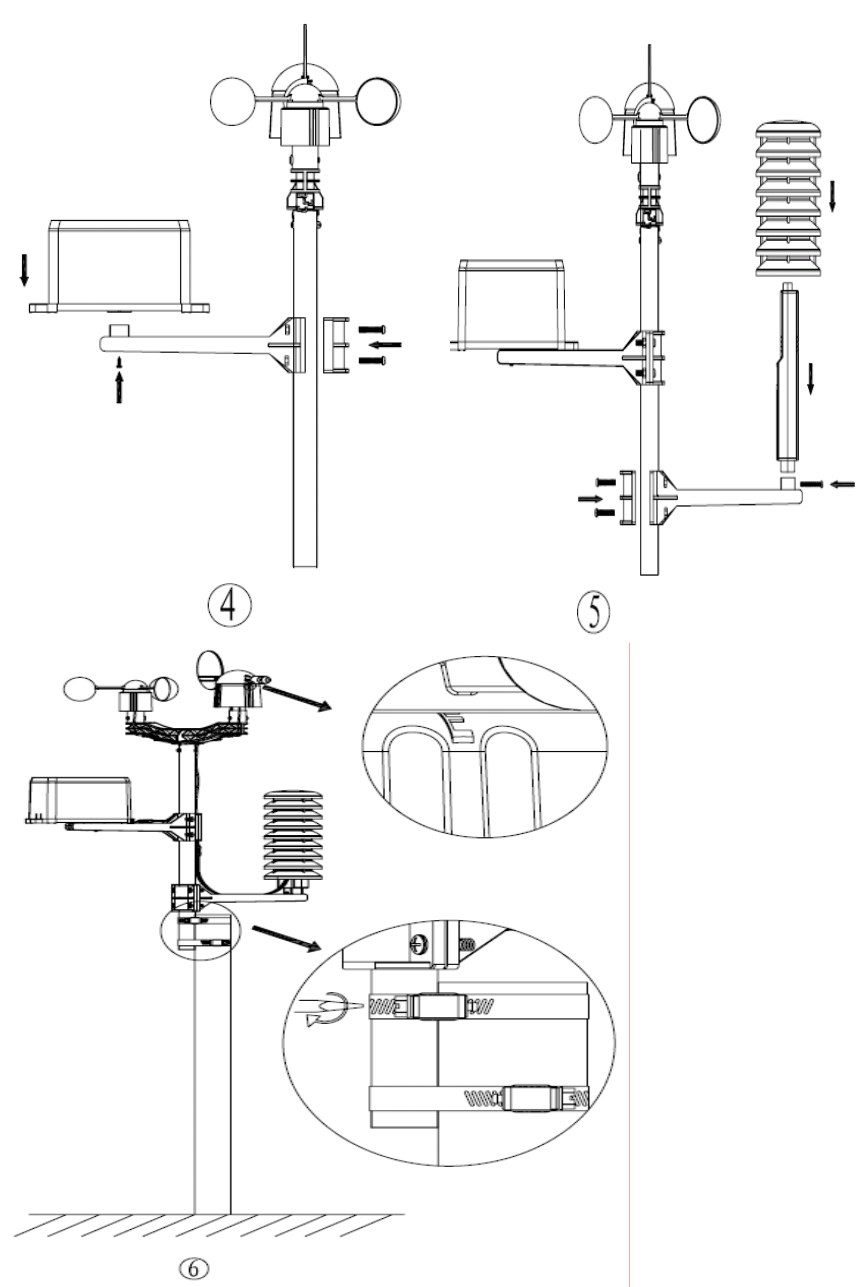 ④

⑤

⑥