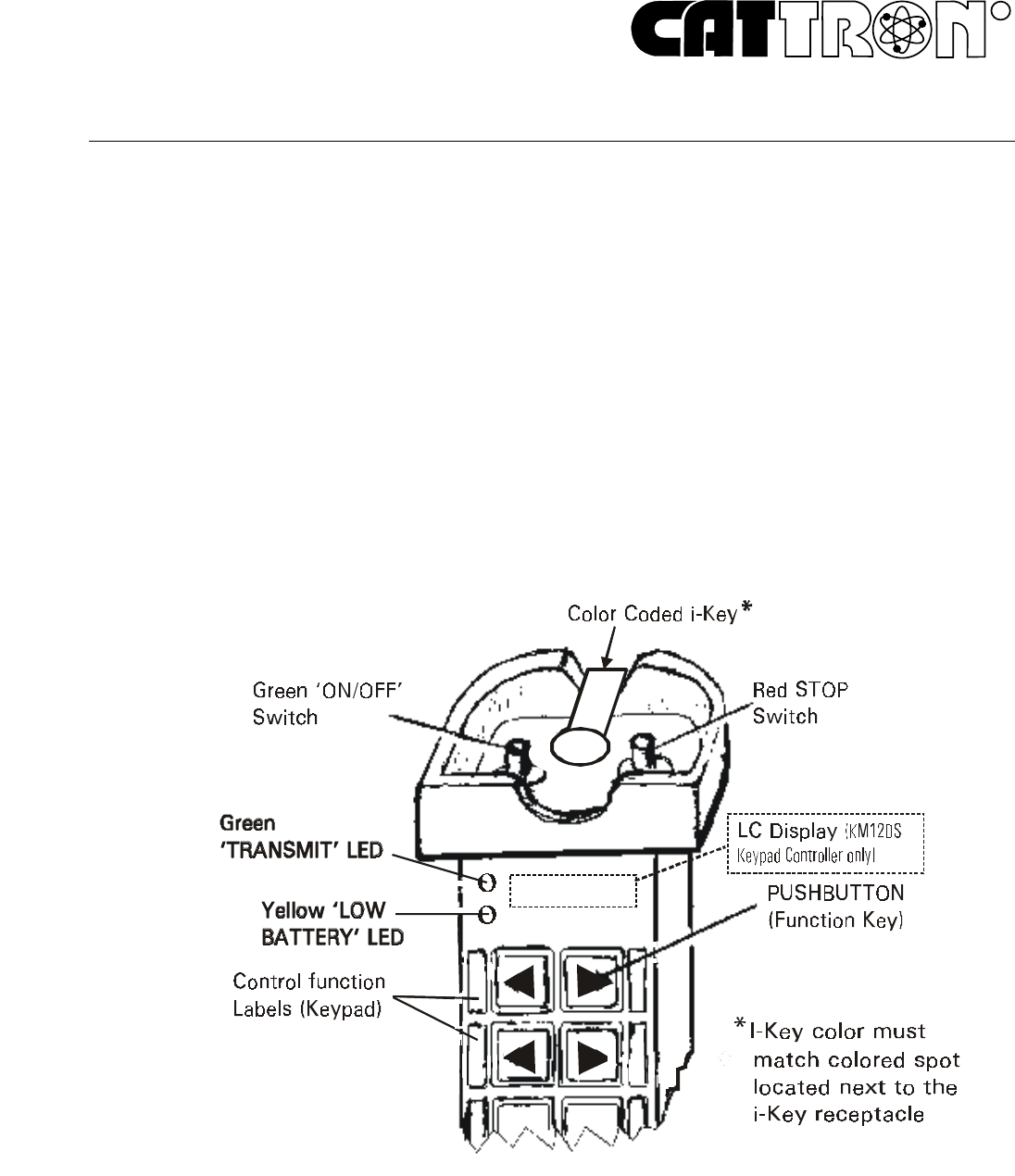 CATTRON

Color Coded i-Key*

Green 'ON/OFF' Switch

Red STOP Switch

Green 'TRANSMIT' LED

LC Display (KM12DS Keypad Controller only)

Yellow 'LOW BATTERY' LED

PUSHBUTTON (Function Key)

Control function Labels (Keypad)

*I-Key color must match colored spot located next to the i-Key receptacle