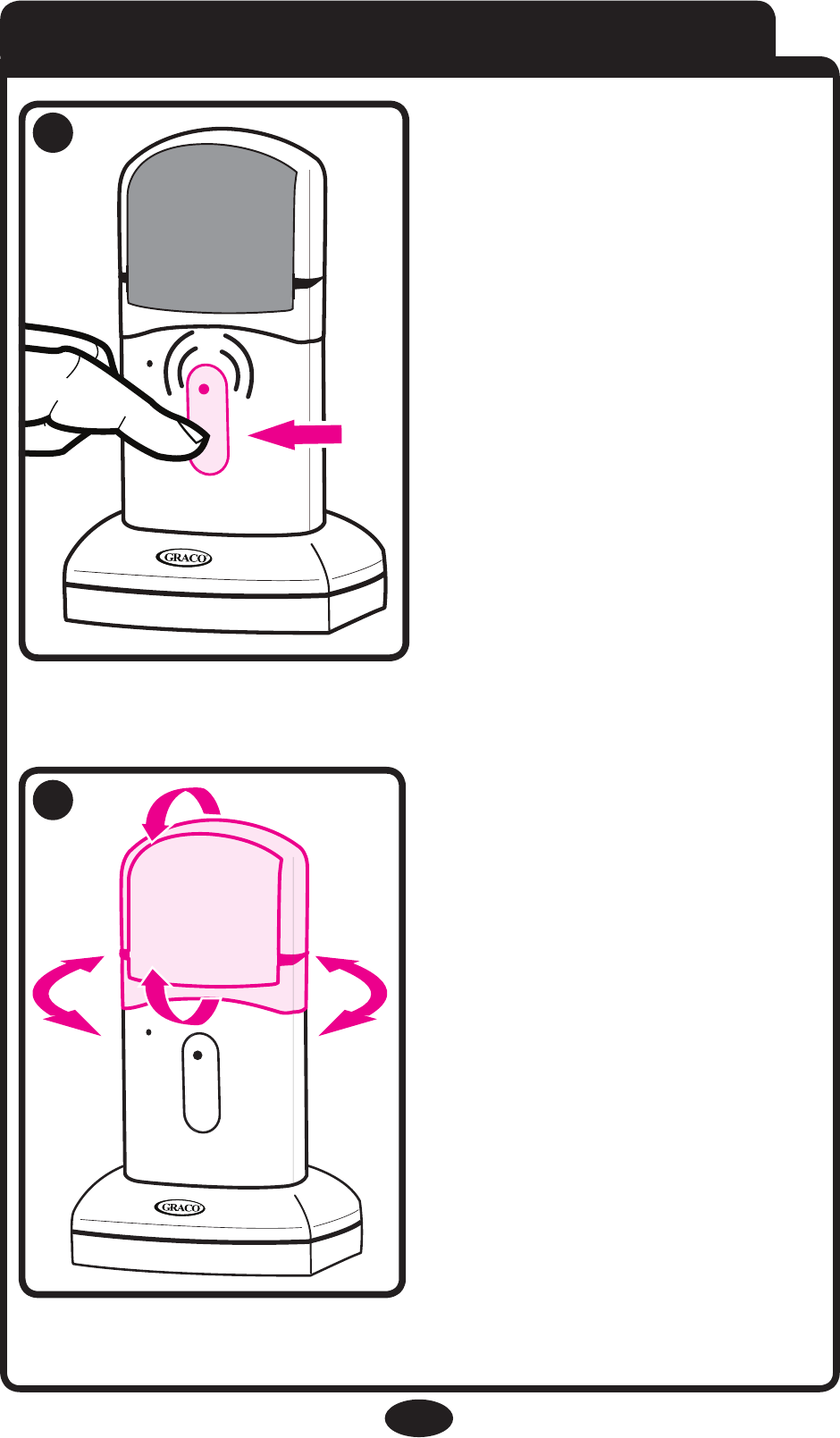 GRACO

GRACO