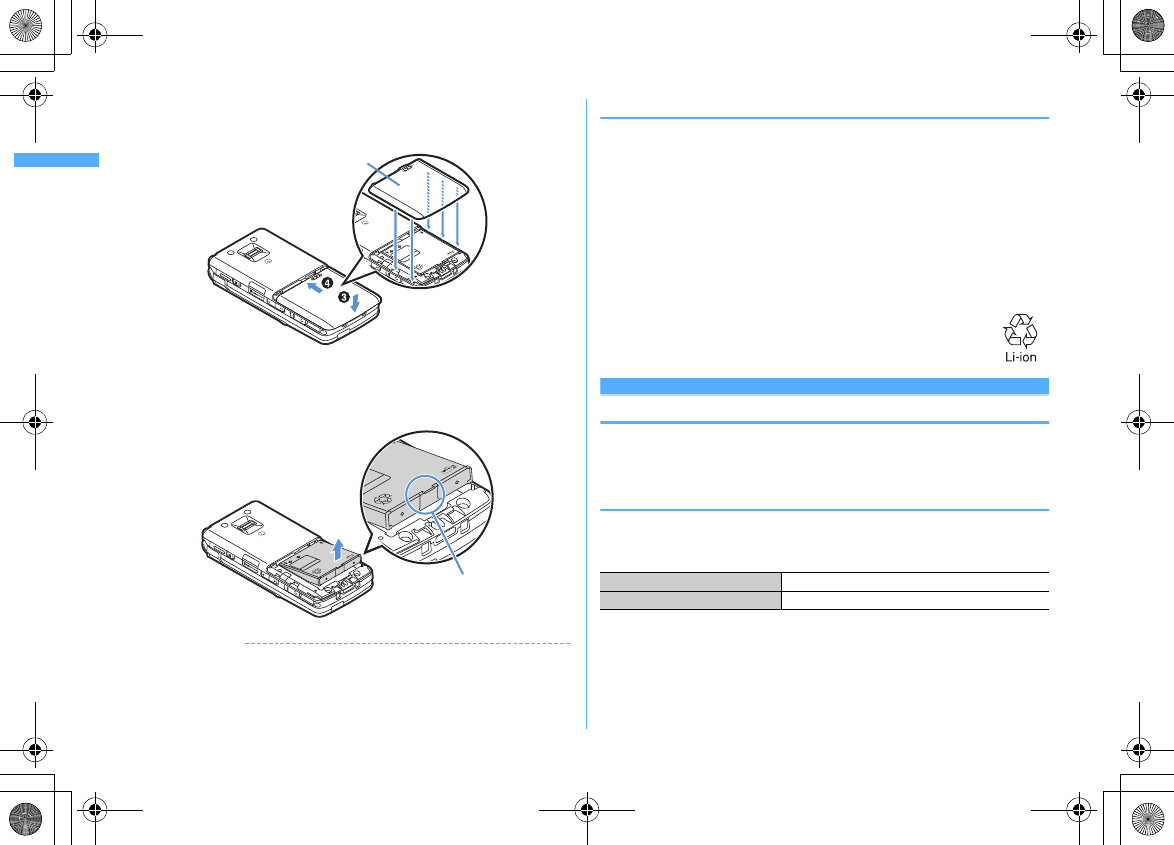 ❹
❸
Li-ion