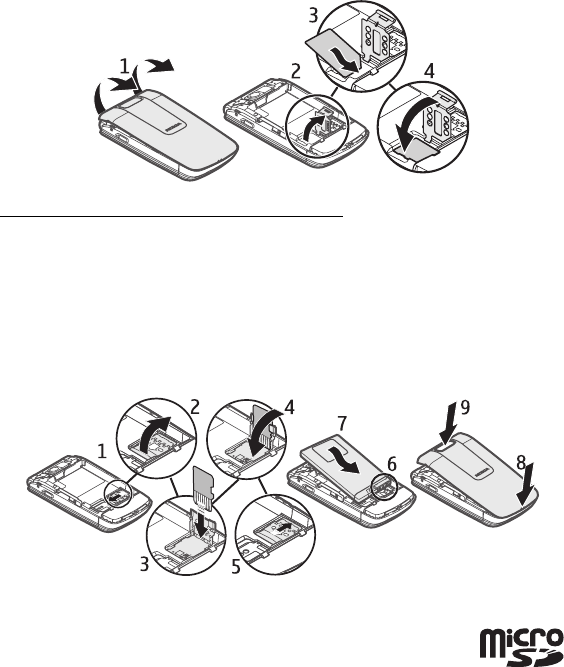 1
2
3
4

1
2
3
4
5
6
7
8
9

micro SD