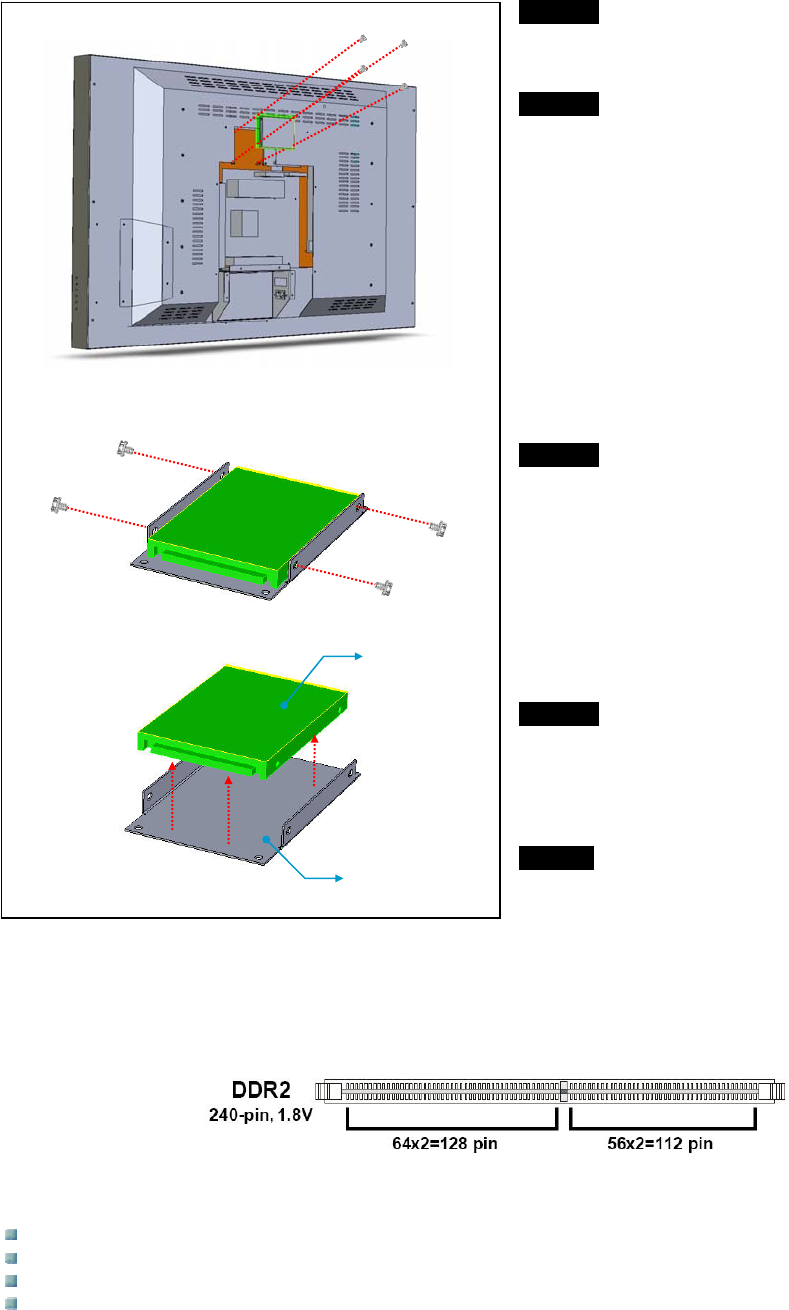 DDR2
240-pin, 1.8V
64x2=128 pin
56x2=112 pin