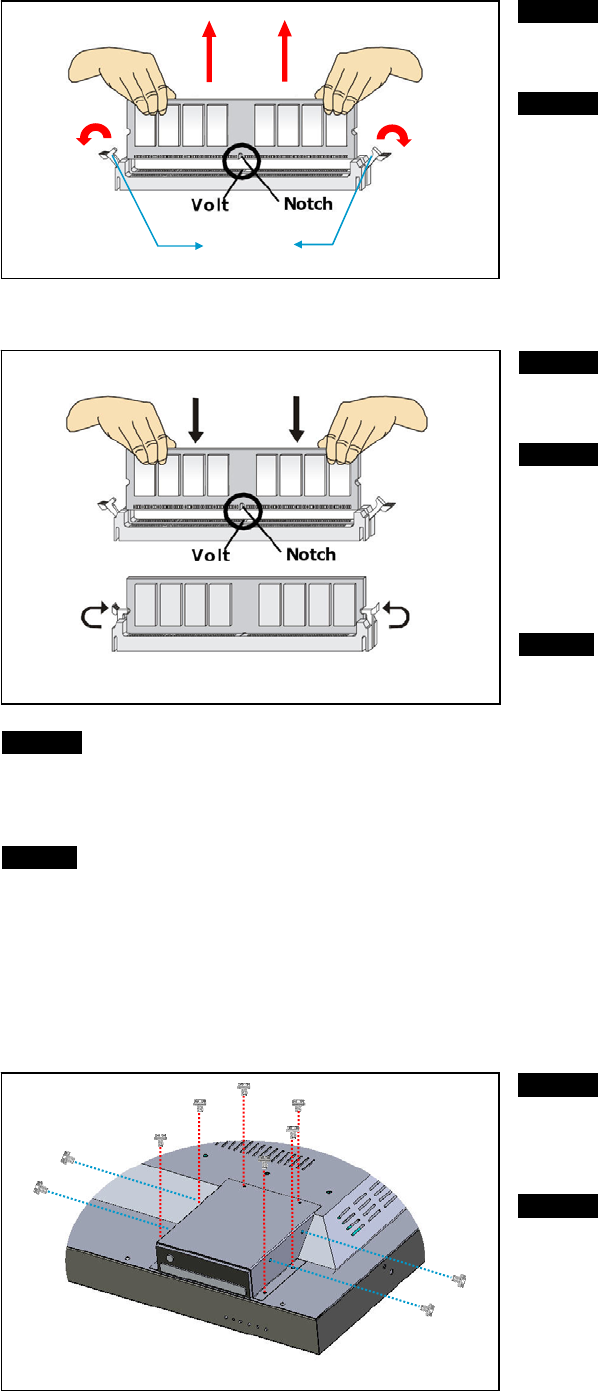 Volt
Notch

Volt
Notch