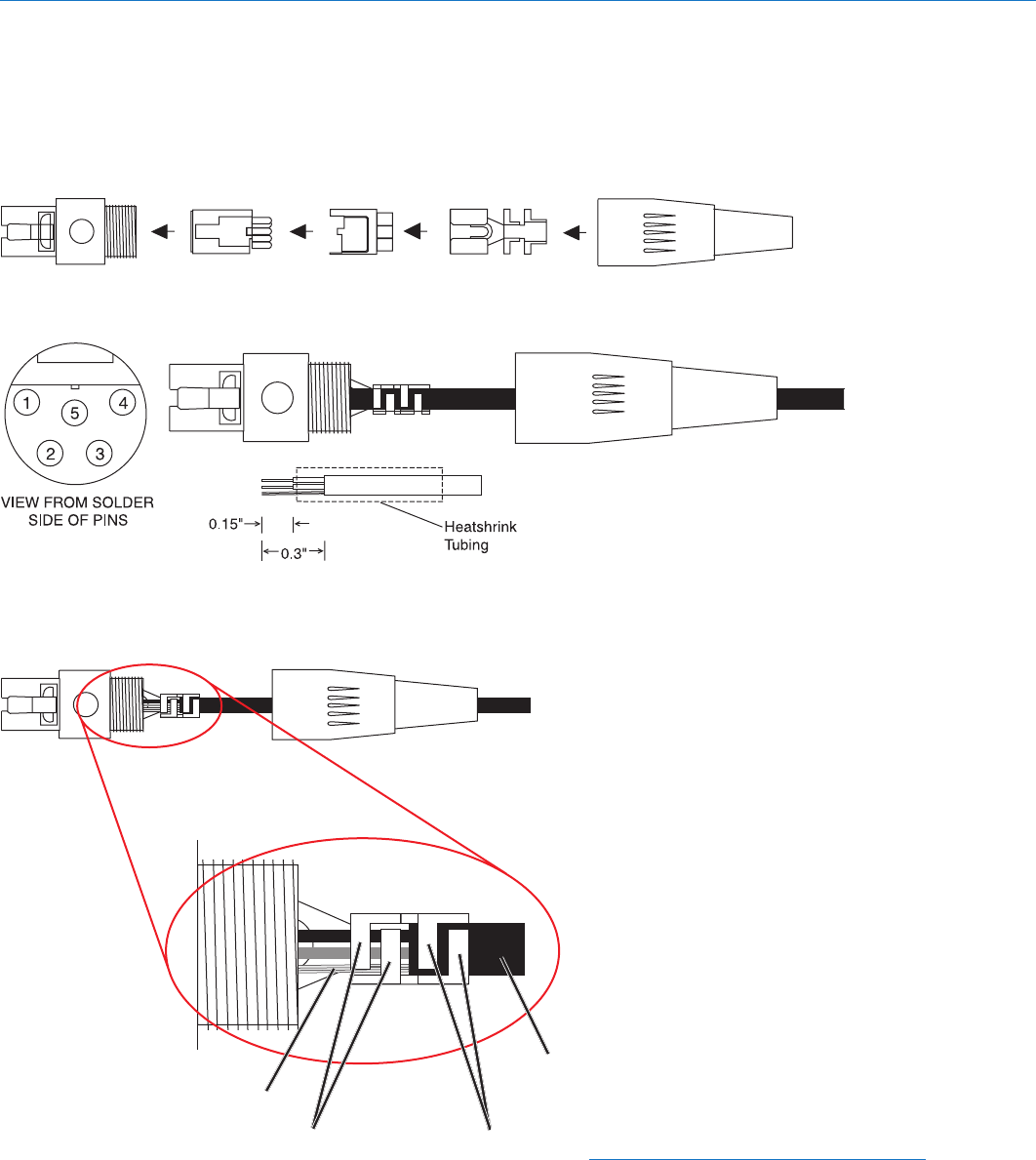 1
4
5
2
3

VIEW FROM SOLDER SIDE OF PINS

0.15"
0.3"
Heatshrink Tubing