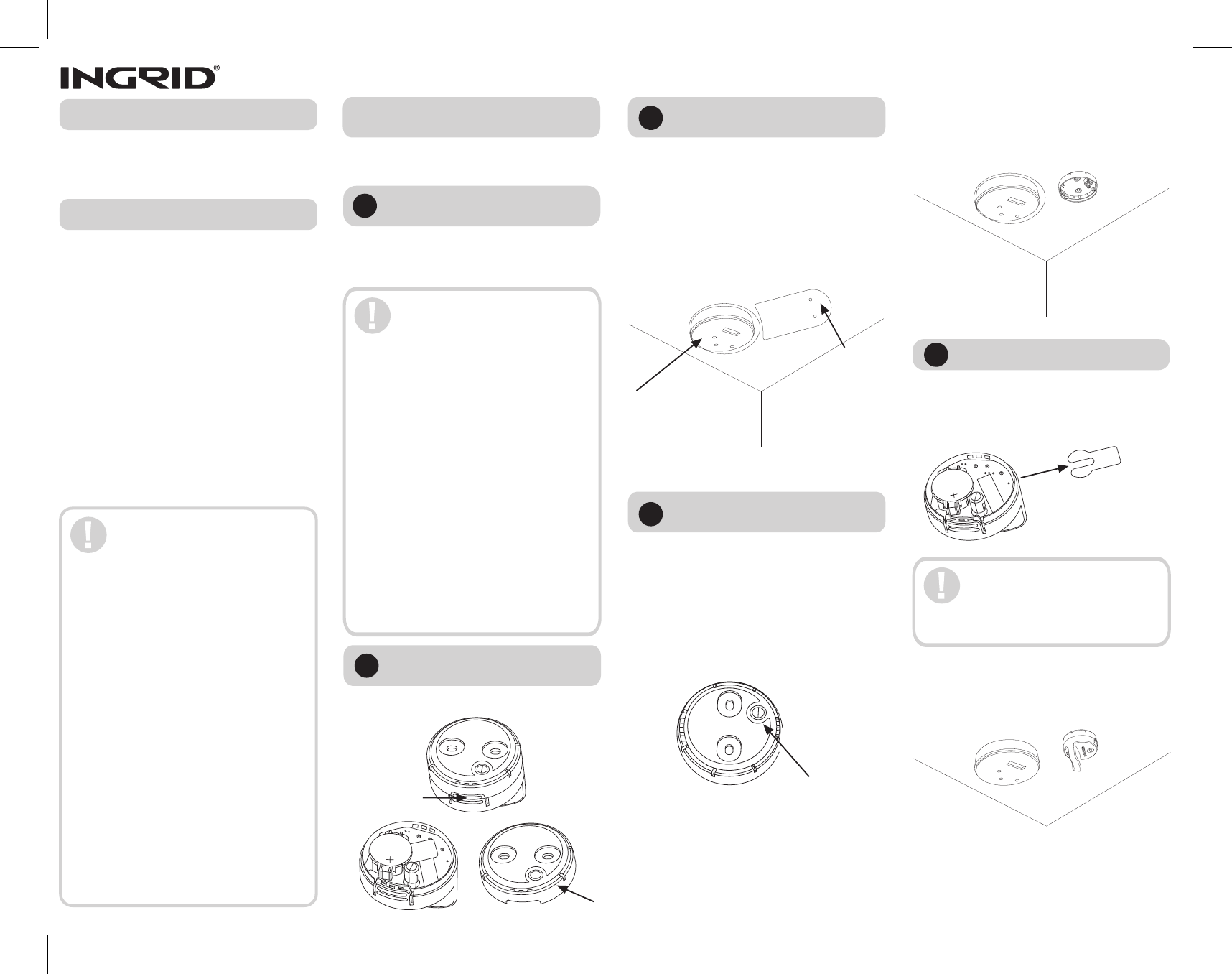 INGRID®