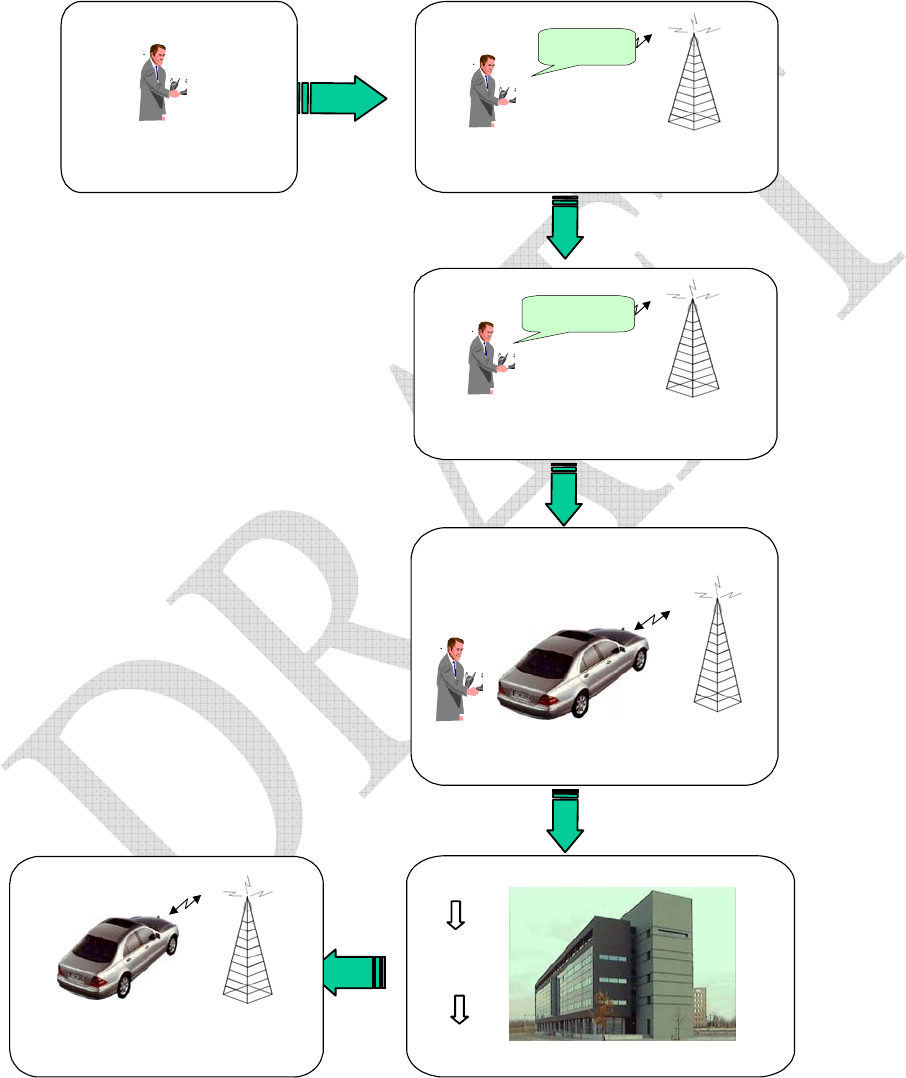 DRAFT