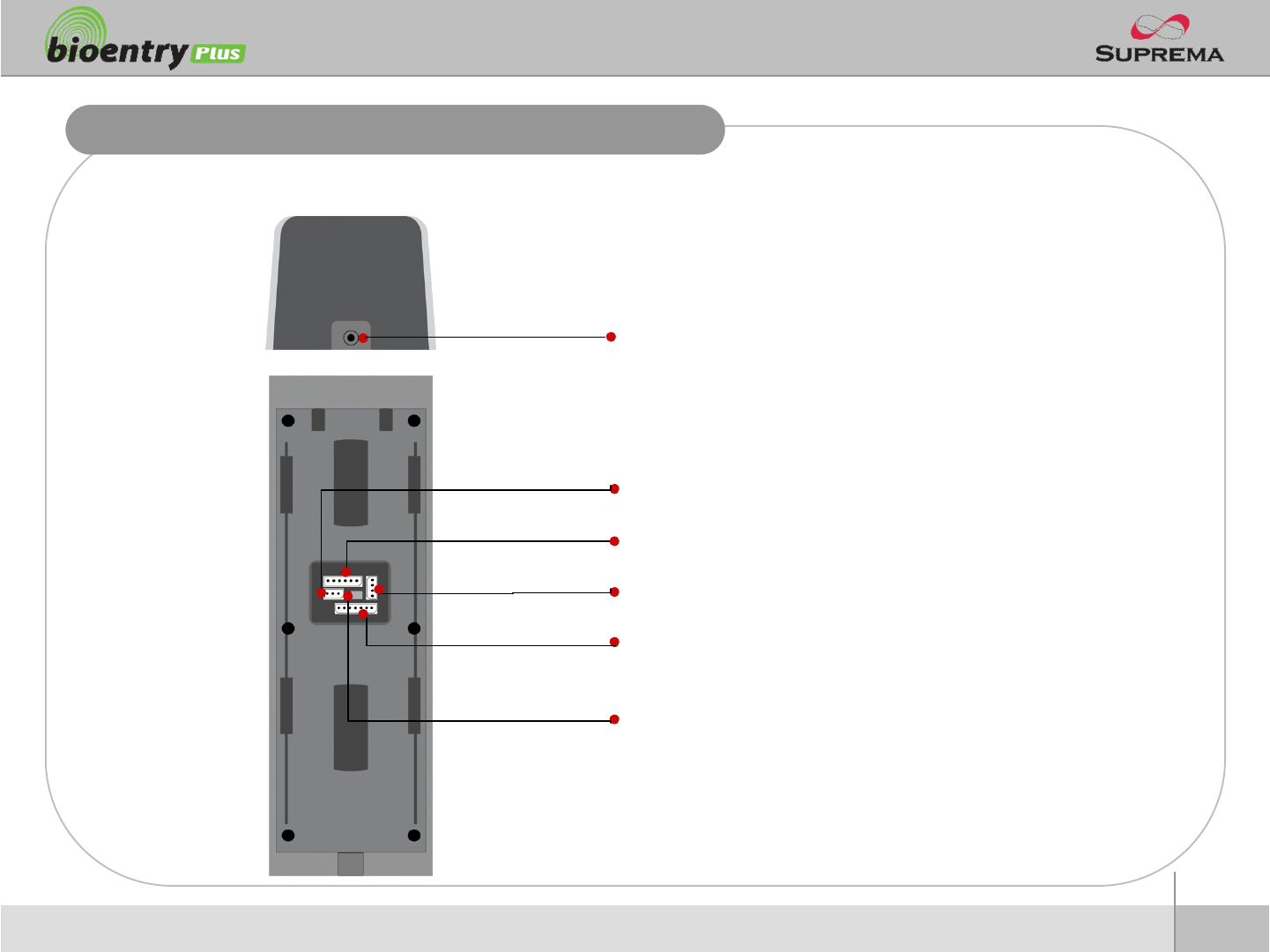 bioentry Plus

SUPREMA