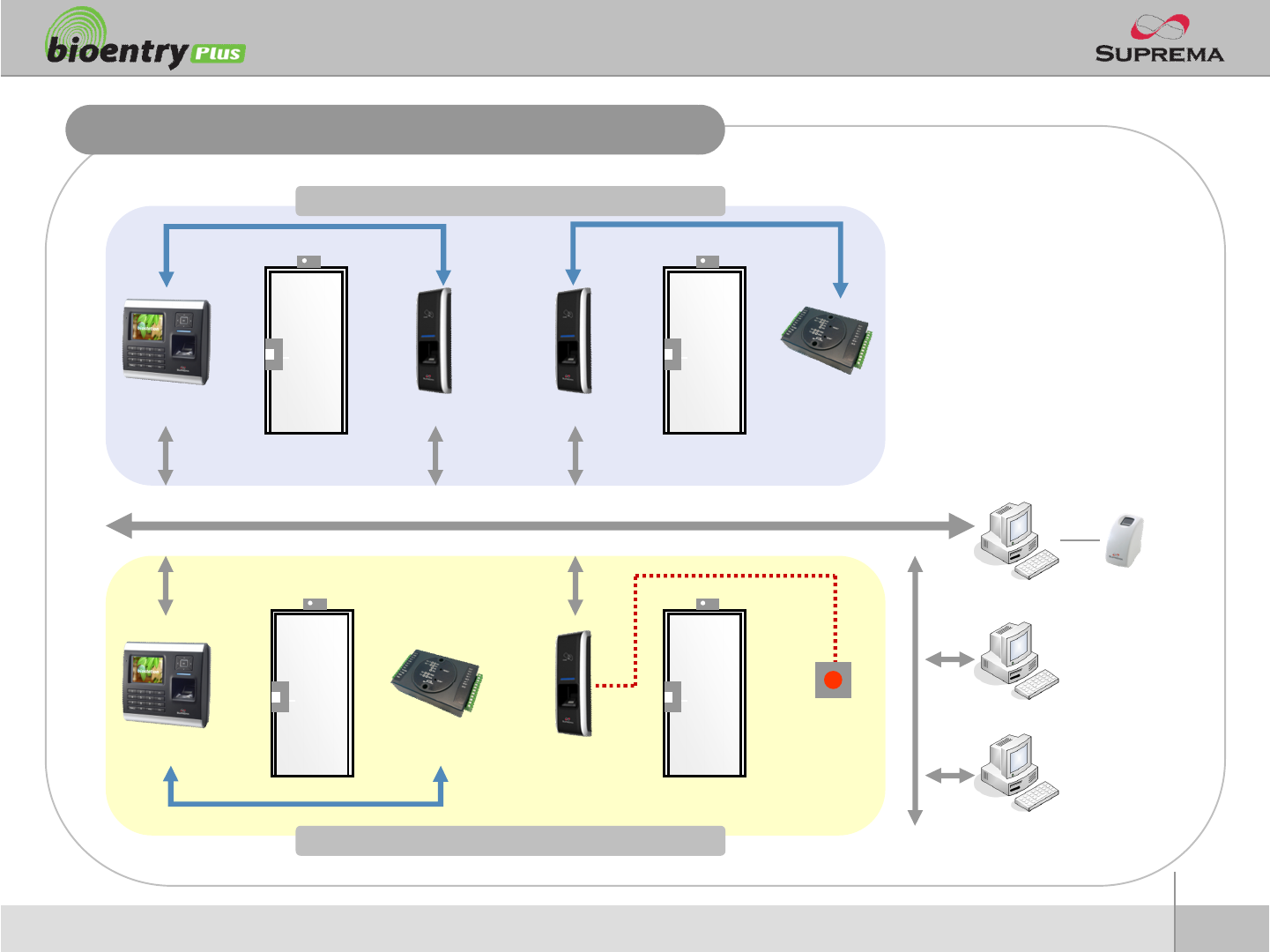 bioentry Plus

SUPREMA