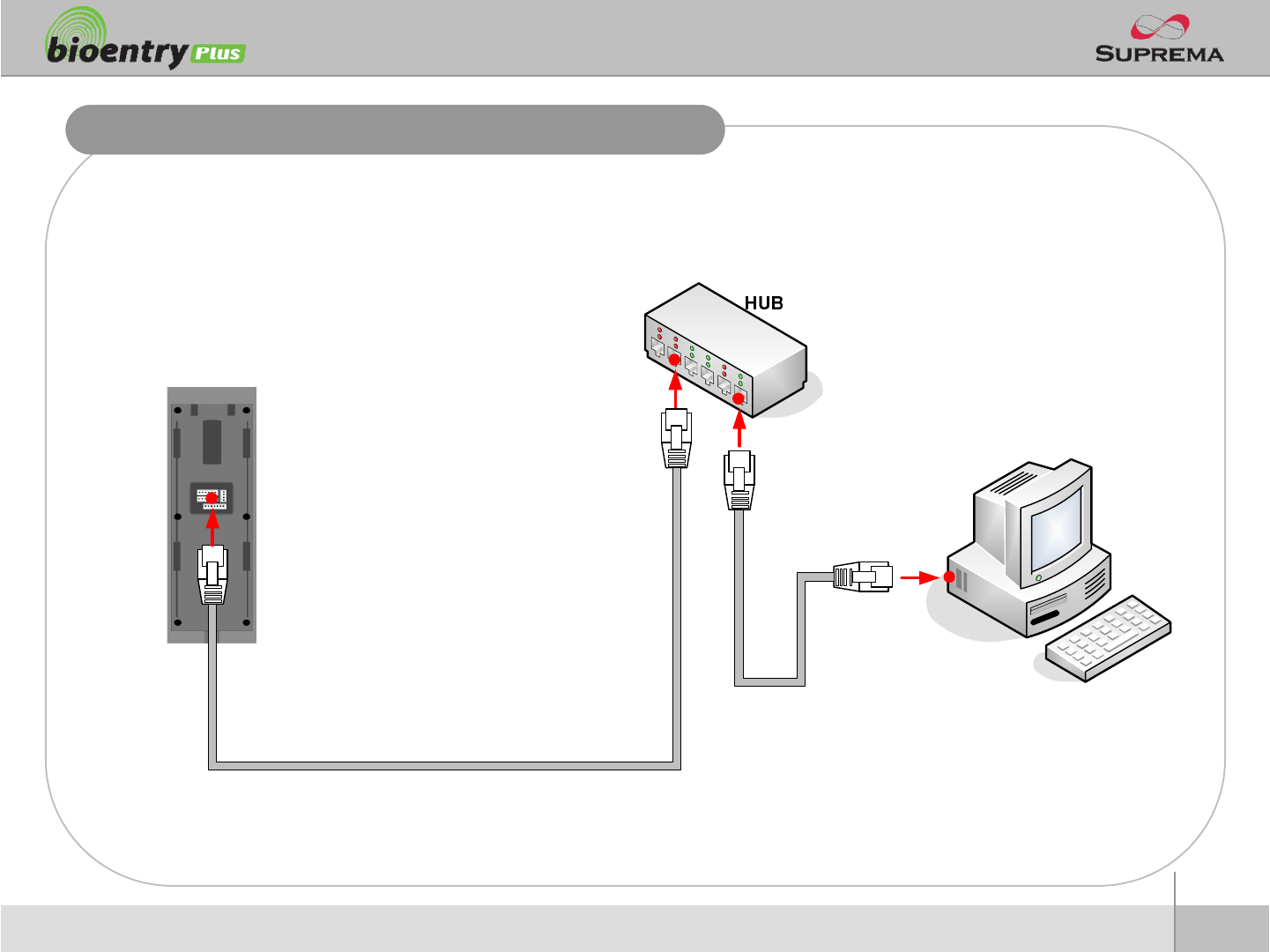 bioentry Plus

SUPREMA

HUB