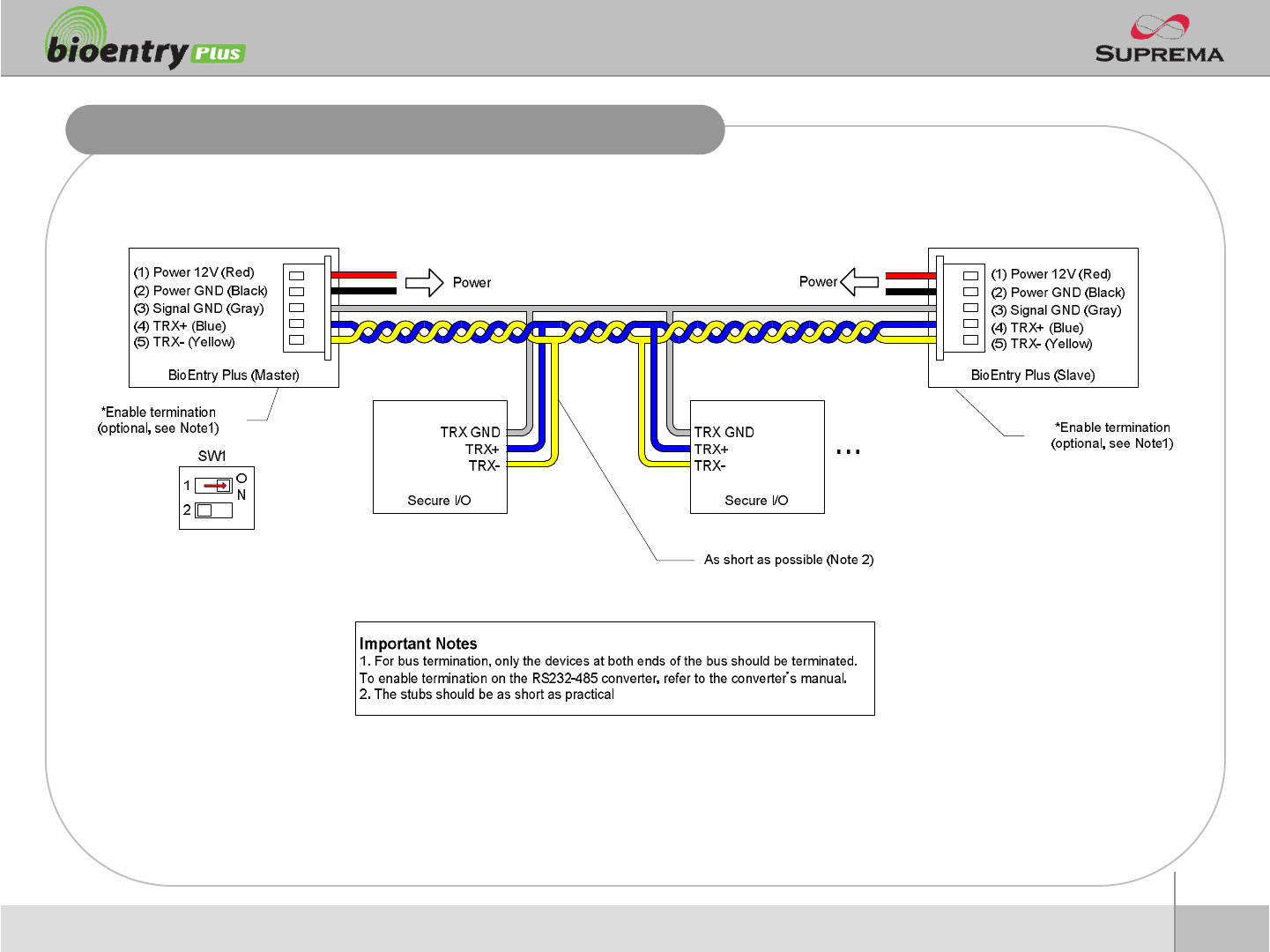 bioentry Plus

SUPREMA

(1) Power 12V (Red)
(2) Power GND (Black)
(3) Signal GND (Gray)
(4) TRX+ (Blue)
(5) TRX- (Yellow)

BioEntry Plus (Master)

Power

Power

(1) Power 12V (Red)
(2) Power GND (Black)
(3) Signal GND (Gray)
(4) TRX+ (Blue)
(5) TRX- (Yellow)

BioEntry Plus (Slave)

*Enable termination
(optional, see Note1)

SW1

1
2
ON

TRX GND
TRX+
TRX-

Secure I/O

TRX GND
TRX+
TRX-

Secure I/O

...

*Enable termination
(optional, see Note1)

As short as possible (Note 2)

Important Notes
1. For bus termination, only the devices at both ends of the bus should be terminated.
To enable termination on the RS232-485 converter, refer to the converter's manual.
2. The stubs should be as short as practical