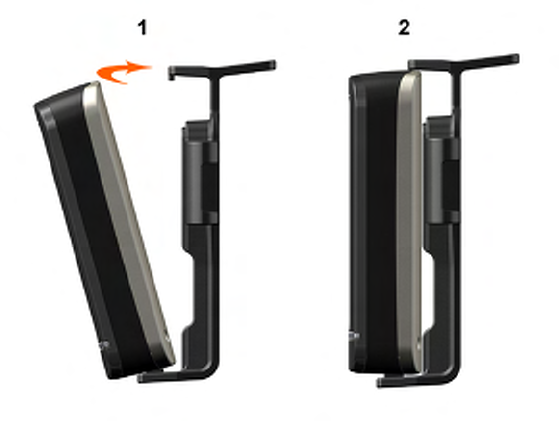 1

2