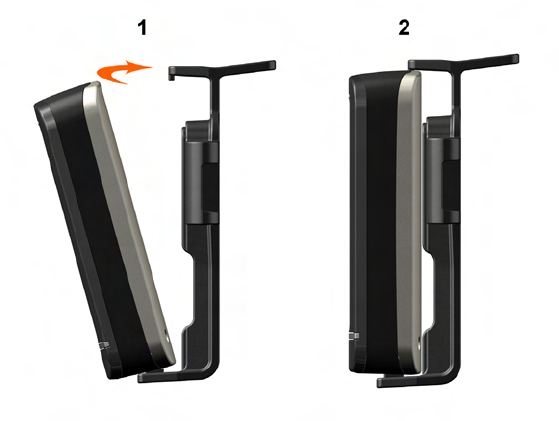 1

2