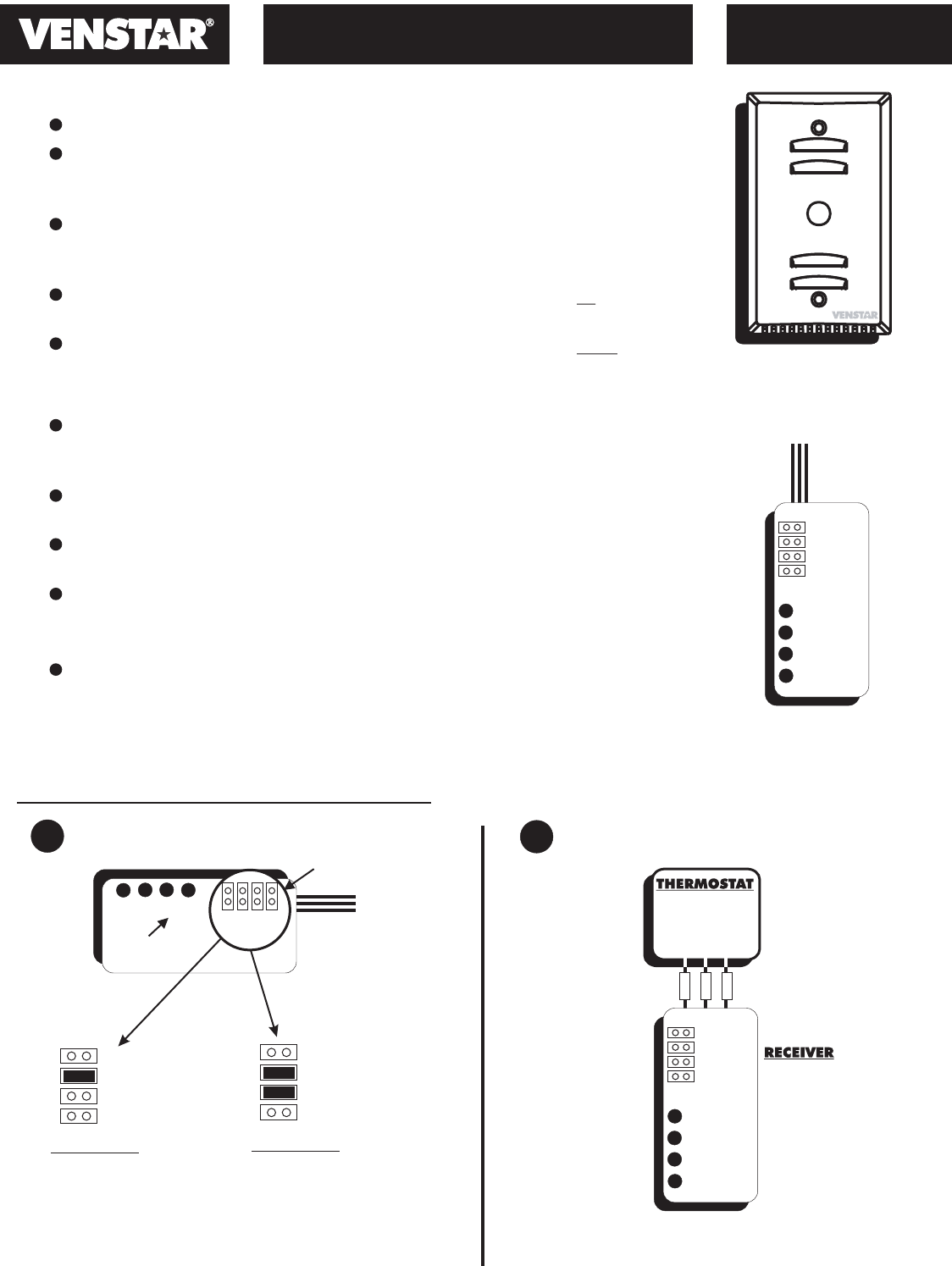 VENSTAR®

VENSTAR

THERMOSTAT

RECEIVER