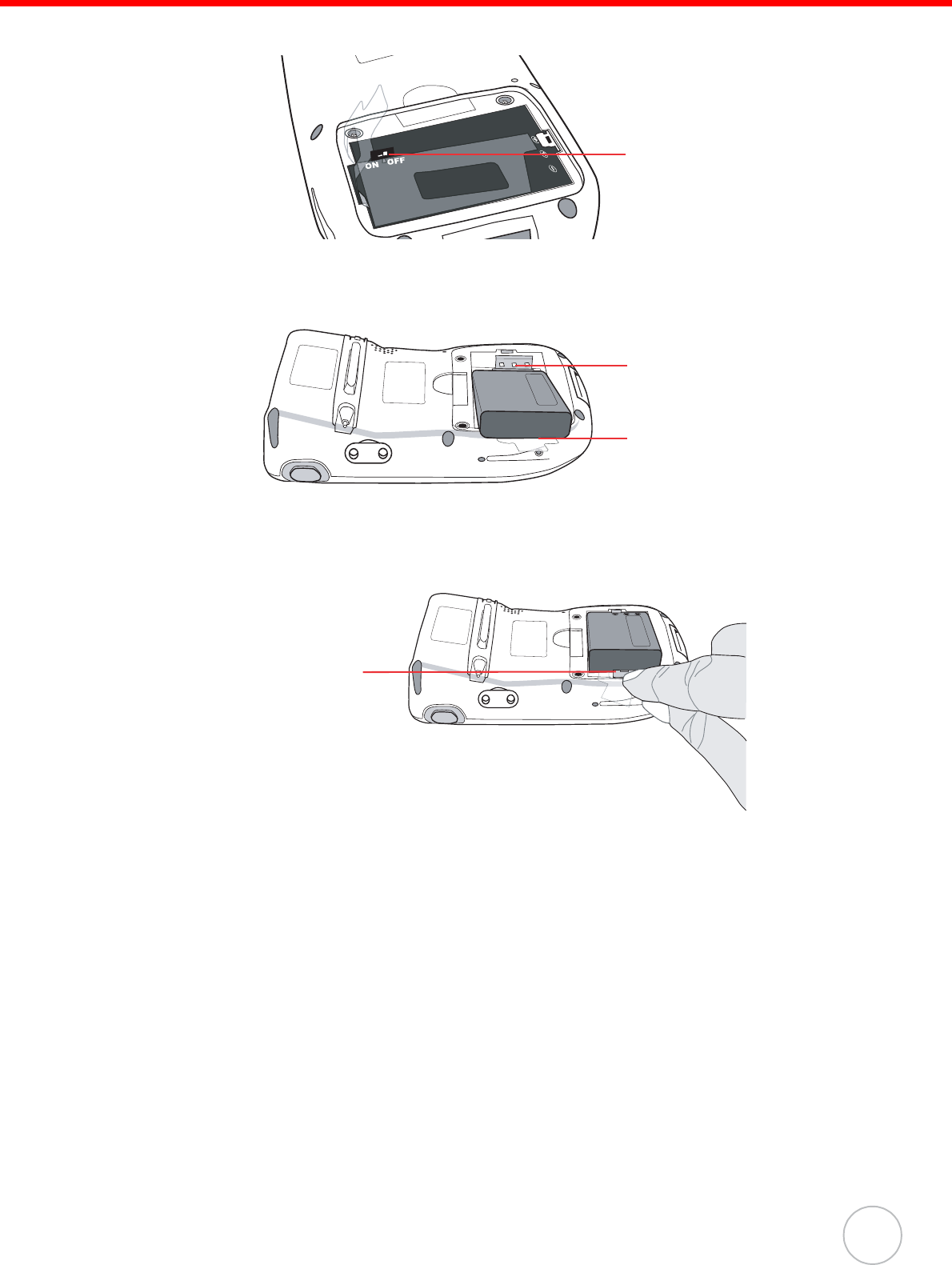 ON OFF