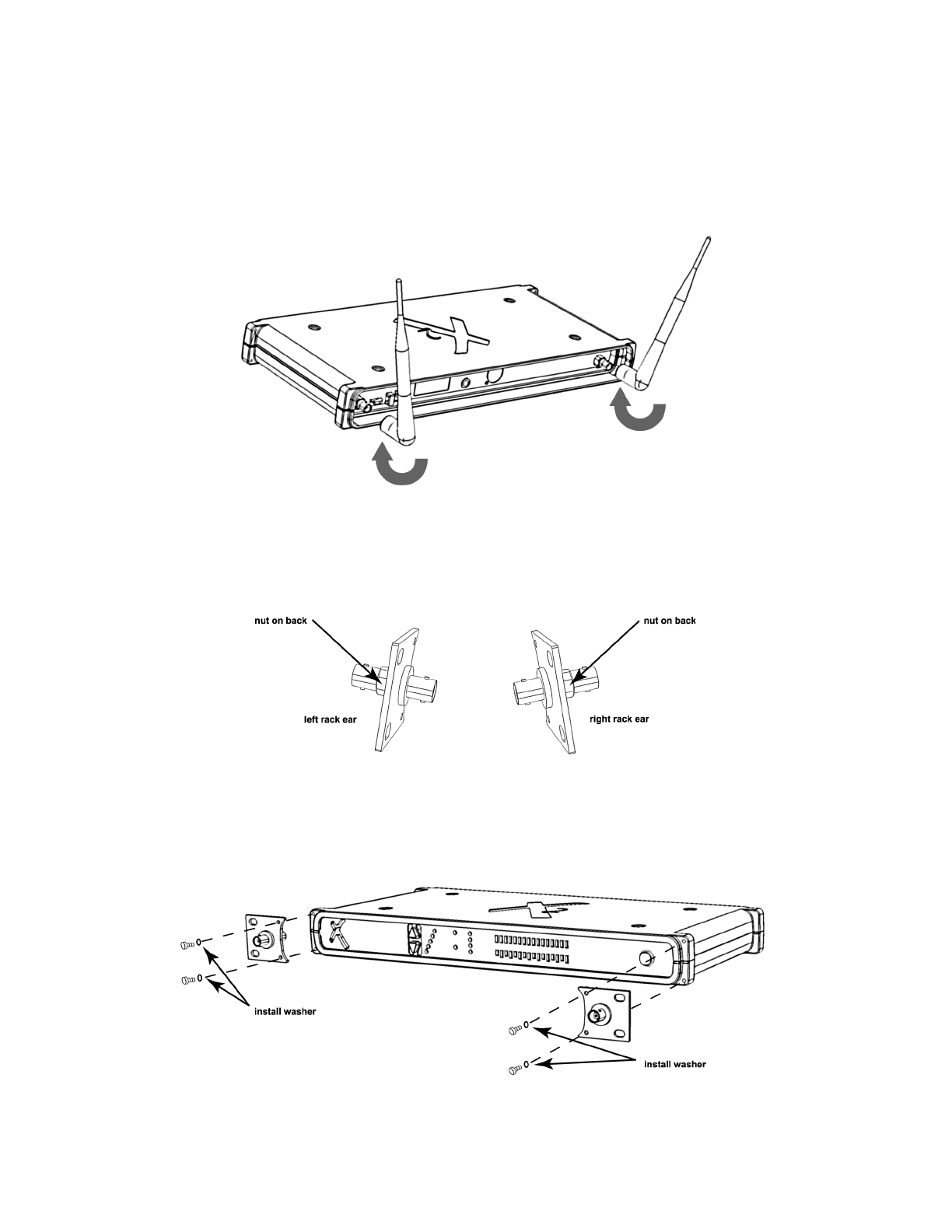 nut on back

nut on back

left rack ear

right rack ear

install washer

install washer