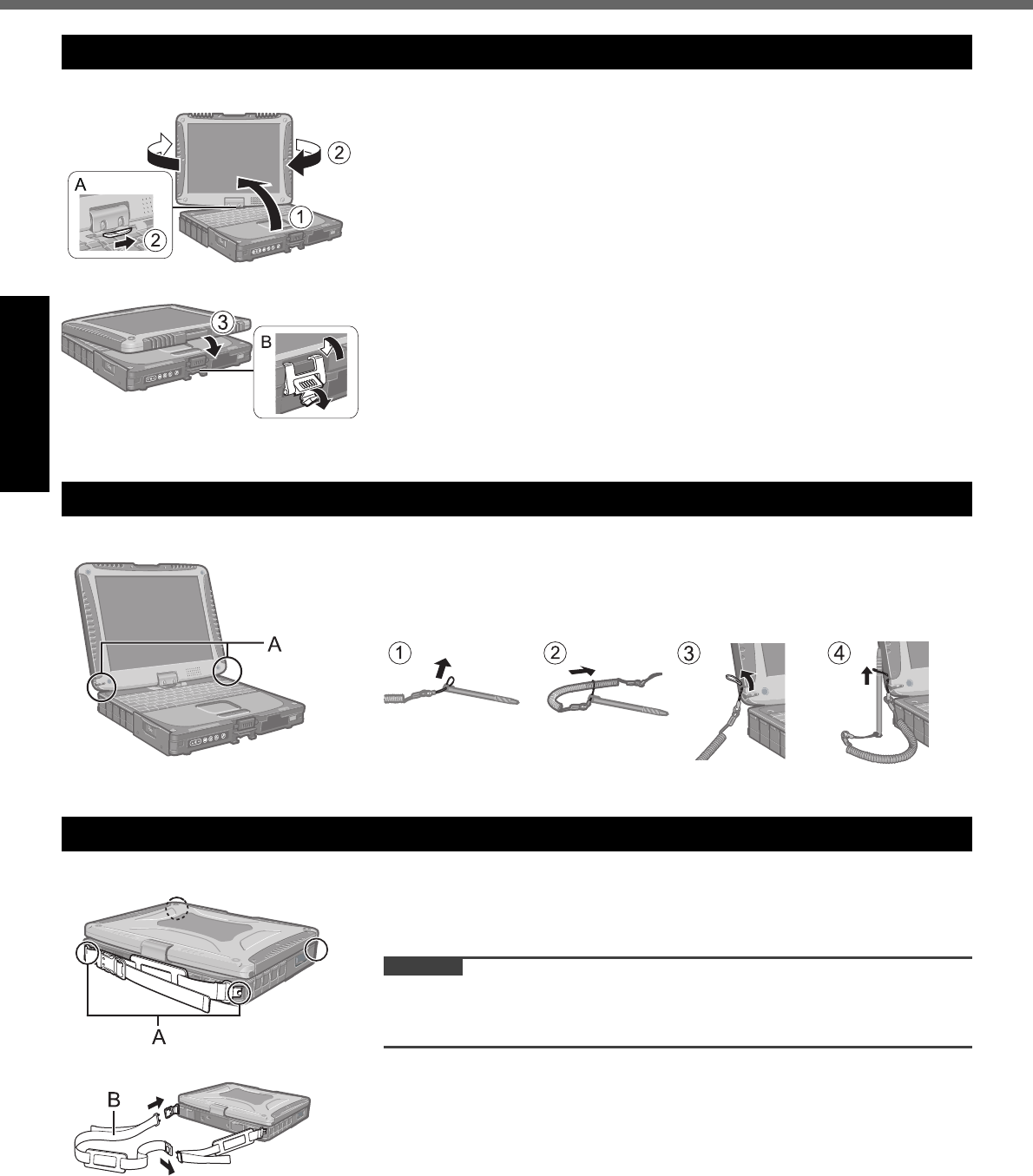 A
2
2
1

3
B

A

1
2
3
4

A

B