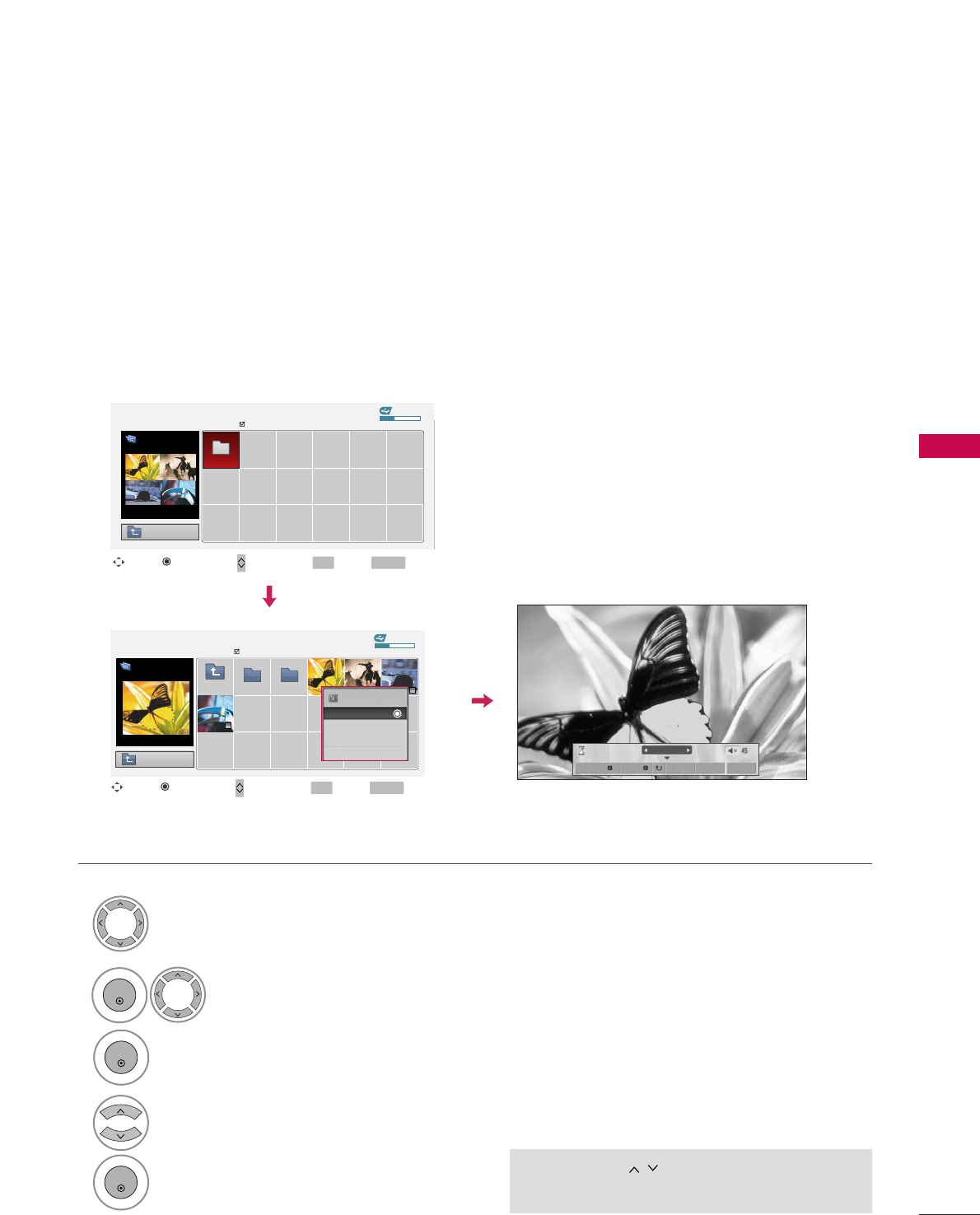 45