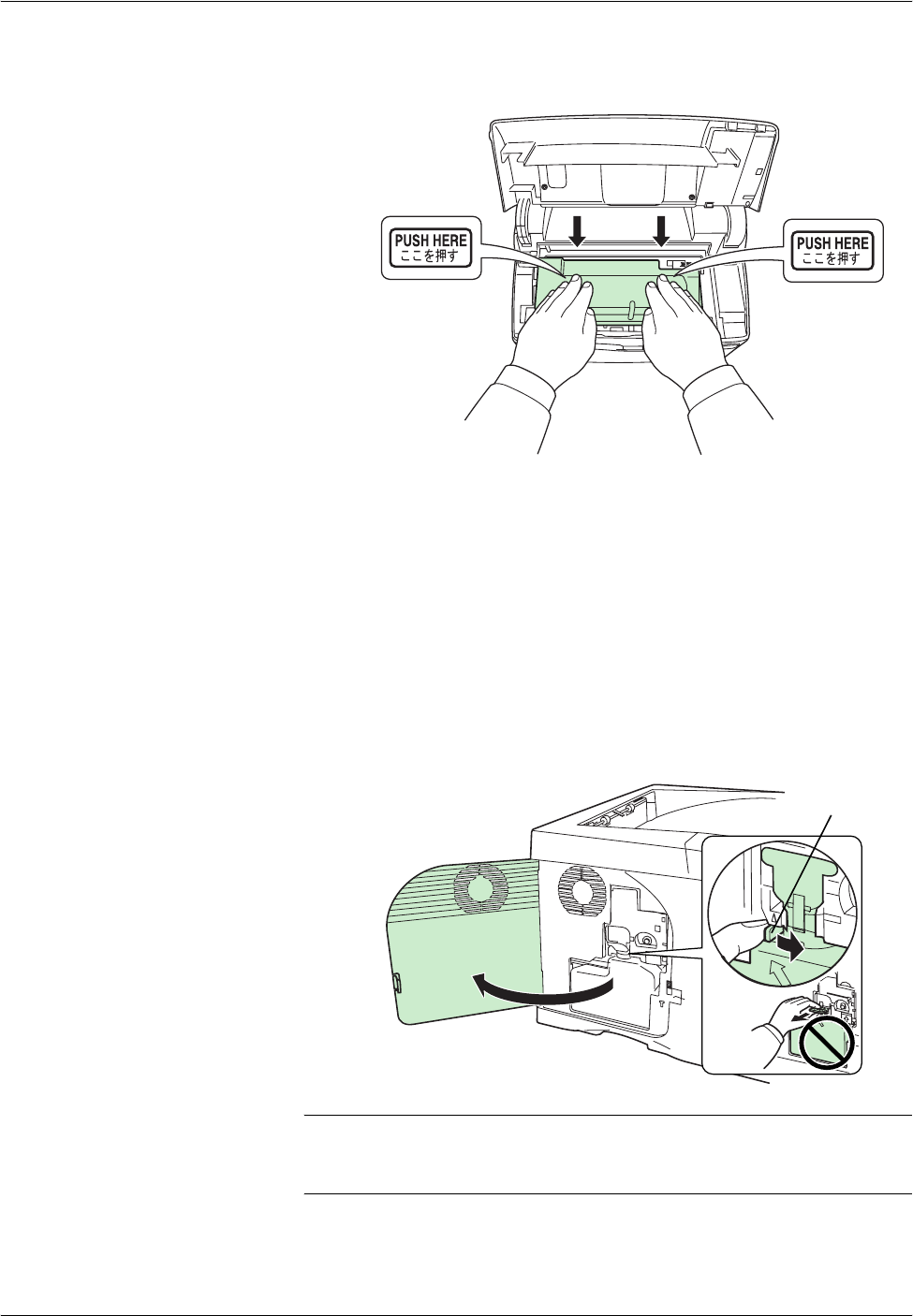 PUSH HERE
ここを押す

PUSH HERE
ここを押す