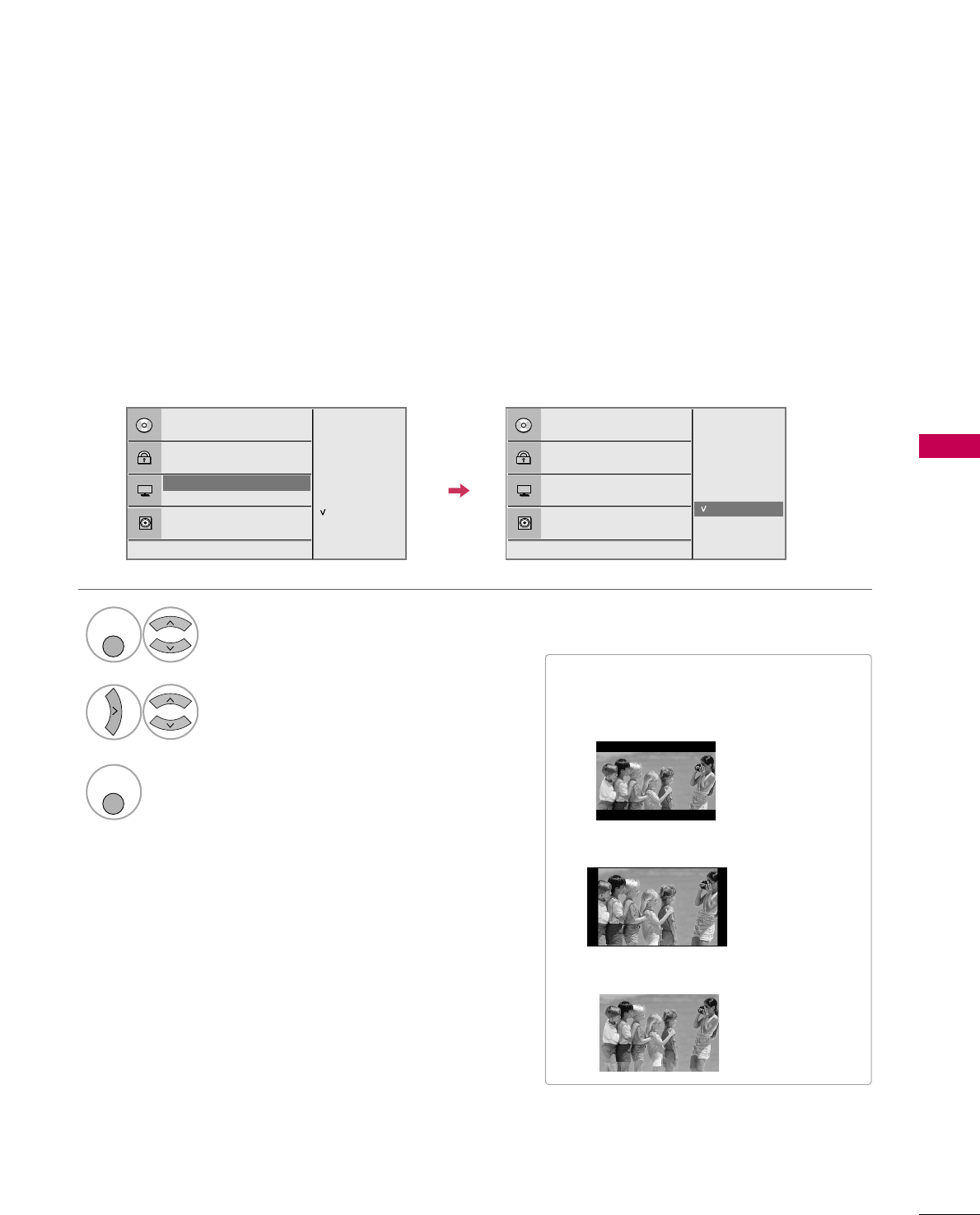 v

v