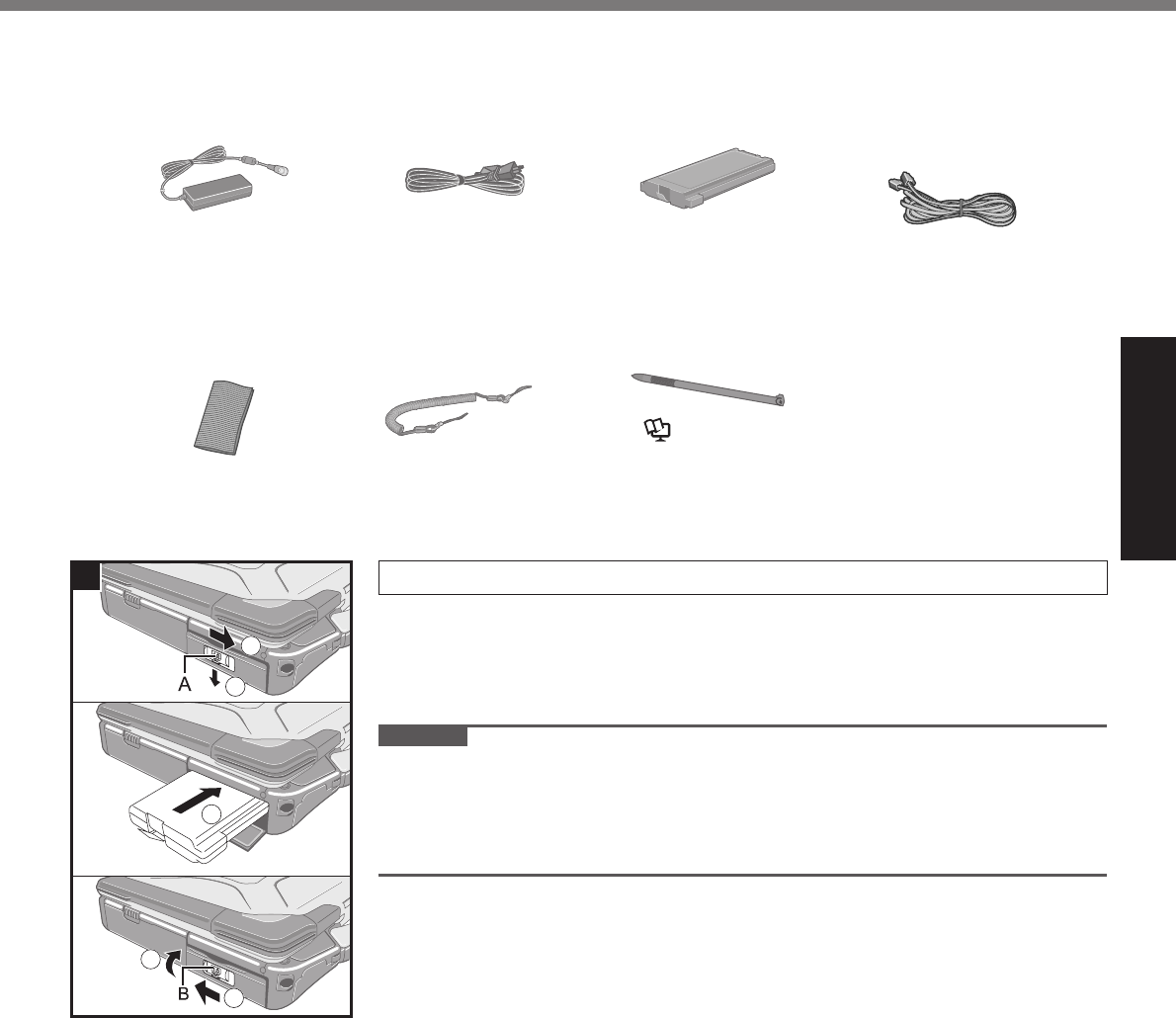 A

B