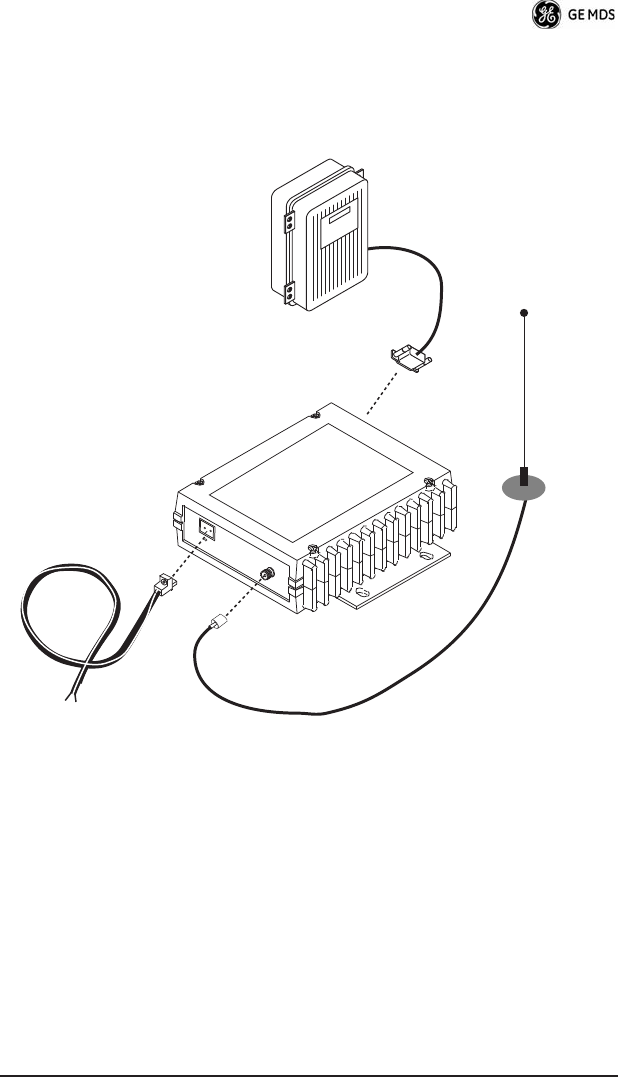 GE MDS