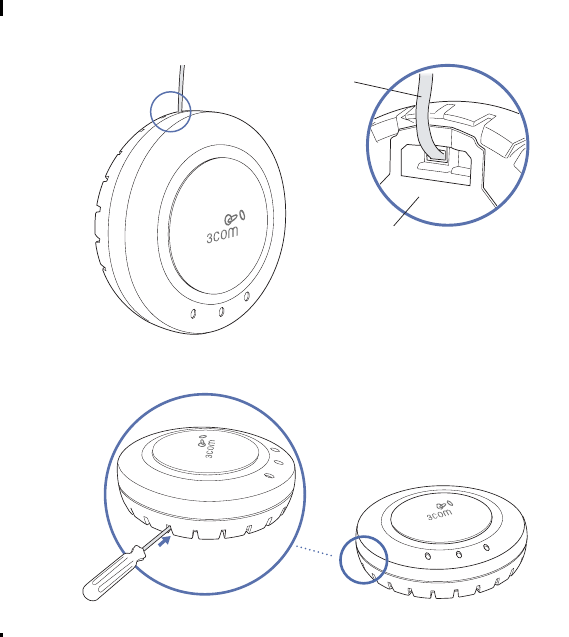 3com

3com

3com