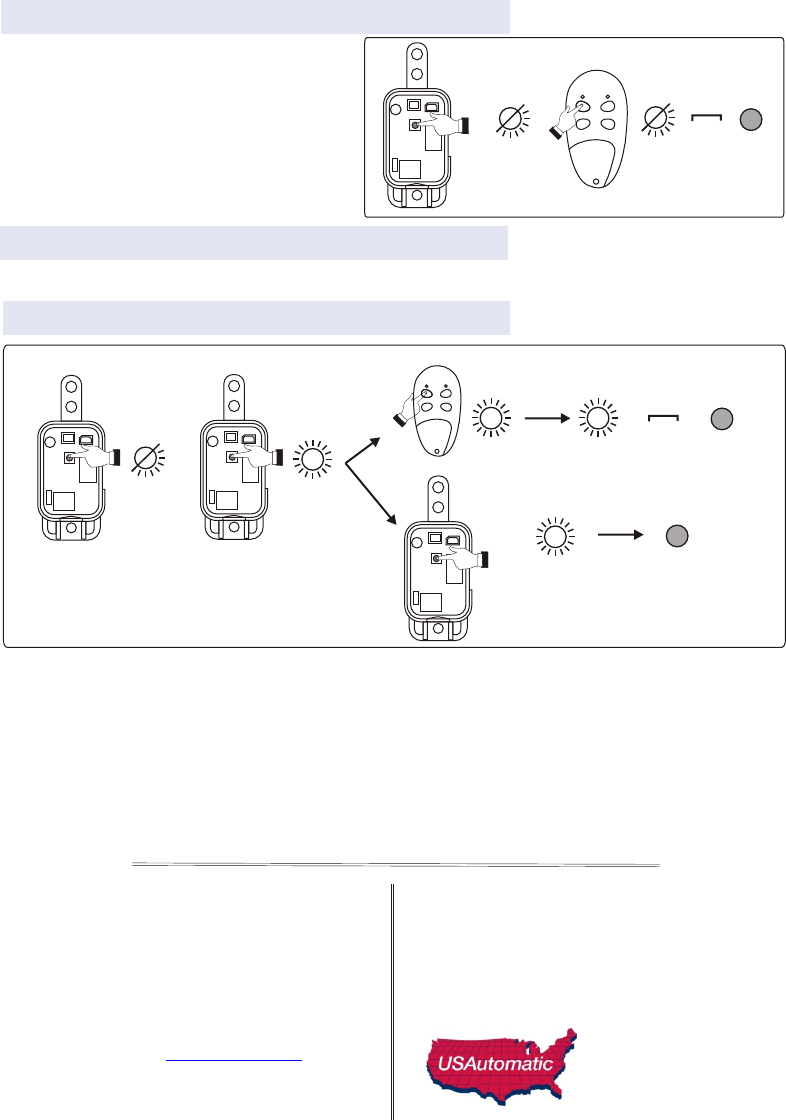 USAutomatic