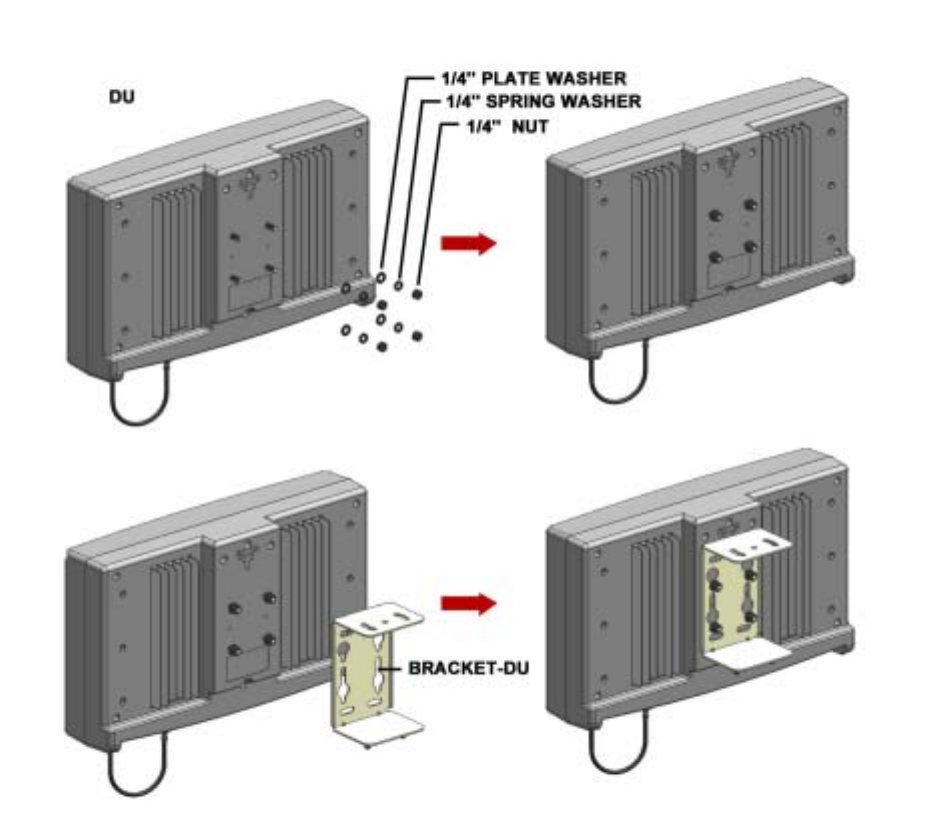 DU

1/4" PLATE WASHER
1/4" SPRING WASHER
1/4" NUT

BRACKET-DU